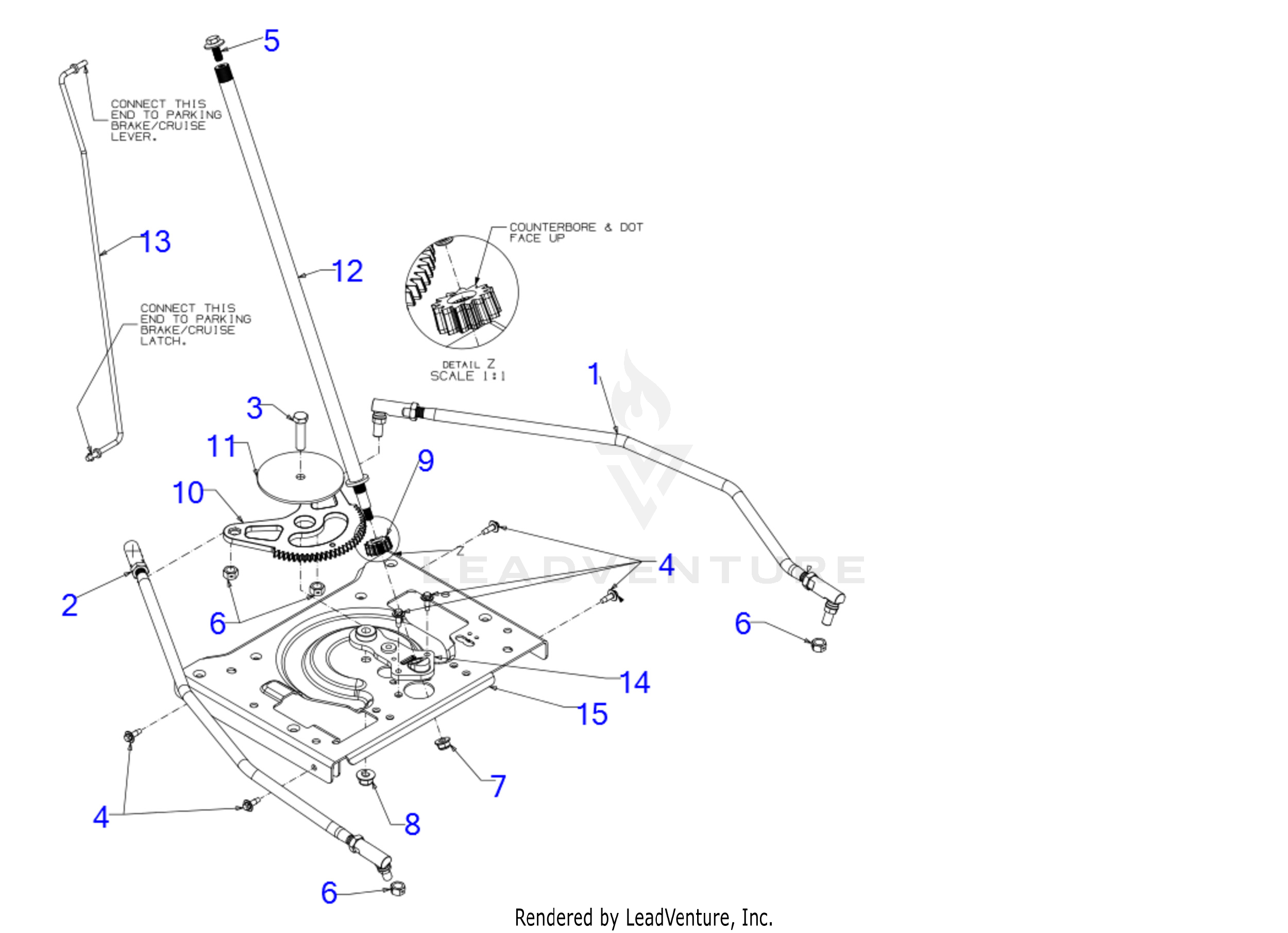 5

CONNECT THIS END TO PARKING BRAKE/CRUISE LEVER.

13

12

COUNTERBORE & DOT FACE UP

CONNECT THIS END TO PARKING BRAKE/CRUISE LATCH.

DETAIL Z
SCALE 1:1

1

3

11

9

10

Z

4

LEADVENTURE

2

6

6

14

15

4

7

8

6

Rendered by LeadVenture, Inc.