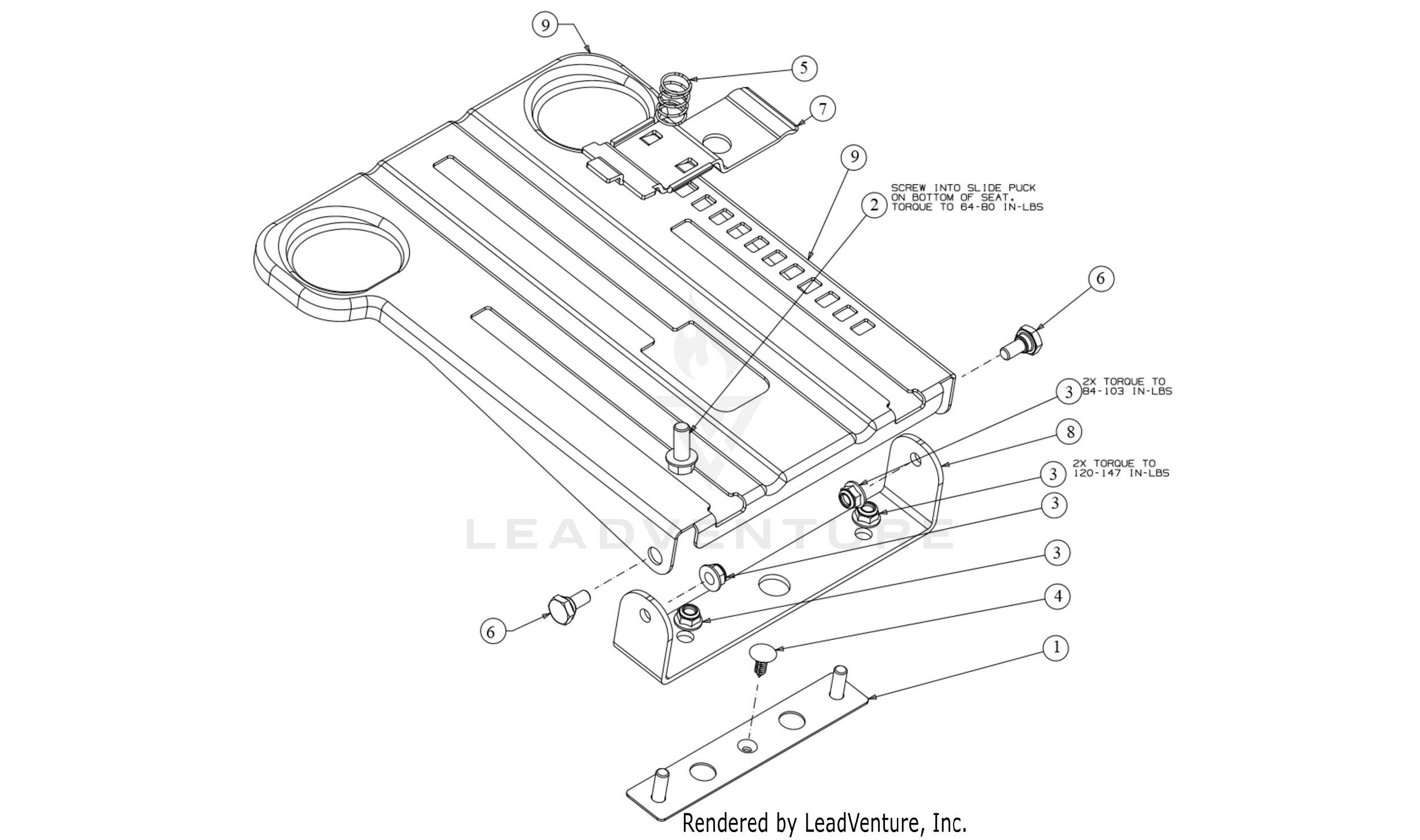 9

5

7

9

2

SCREW INTO SLIDE PUCK ON BOTTOM OF SEAT. TORQUE TO 64-80 IN-LBS

6

3

2X TORQUE TO 84-103 IN-LBS

8

3

2X TORQUE TO 120-147 IN-LBS

3

3

4

6

1

LEADVENTURE

Rendered by LeadVenture, Inc.