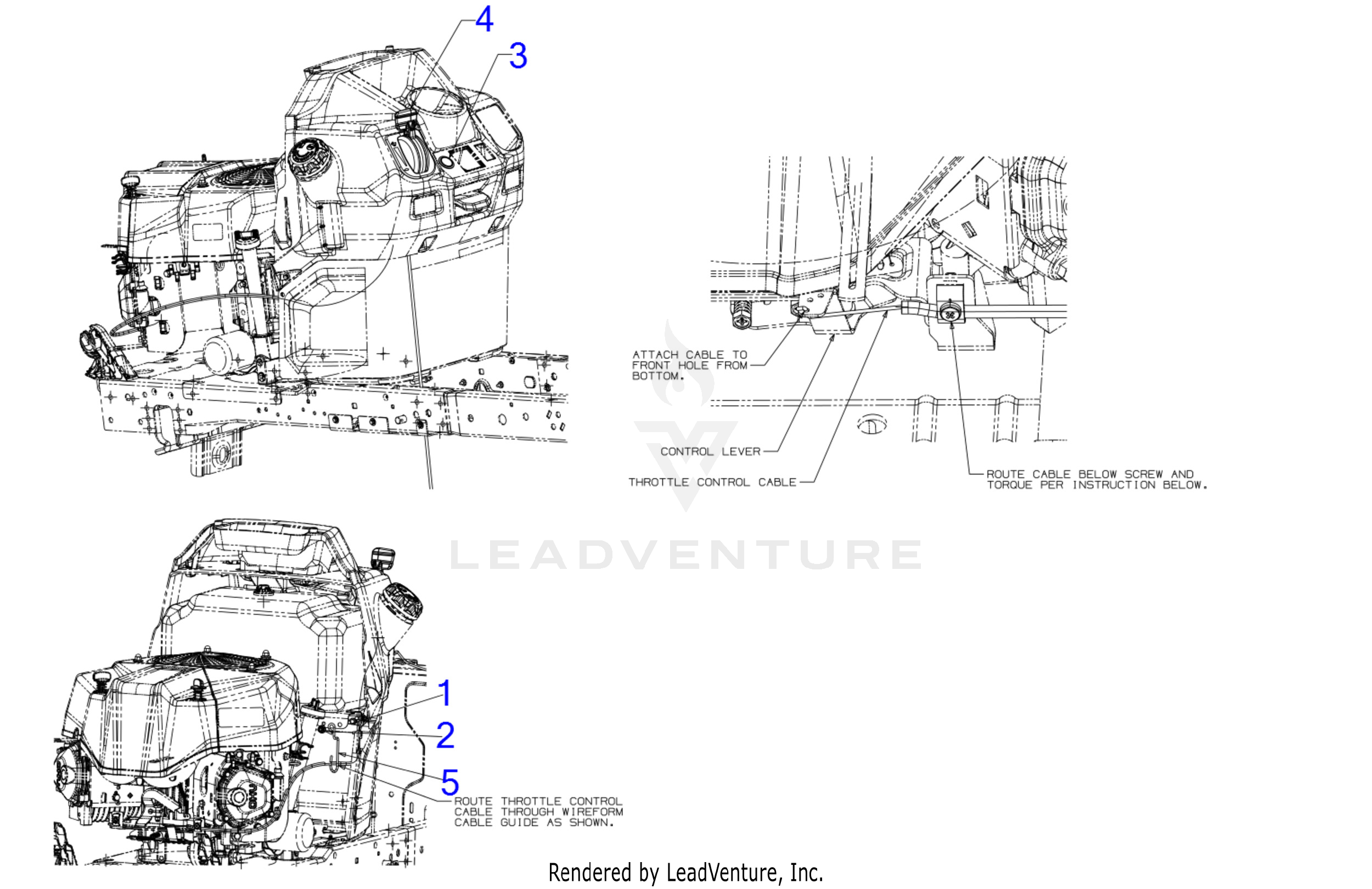 4
3

ATTACH CABLE TO FRONT HOLE FROM BOTTOM.

CONTROL LEVER

THROTTLE CONTROL CABLE

ROUTE CABLE BELOW SCREW AND TORQUE PER INSTRUCTION BELOW.

LEADVENTURE

1
2
5

ROUTE THROTTLE CONTROL CABLE THROUGH WIREFORM CABLE GUIDE AS SHOWN.

Rendered by LeadVenture, Inc.