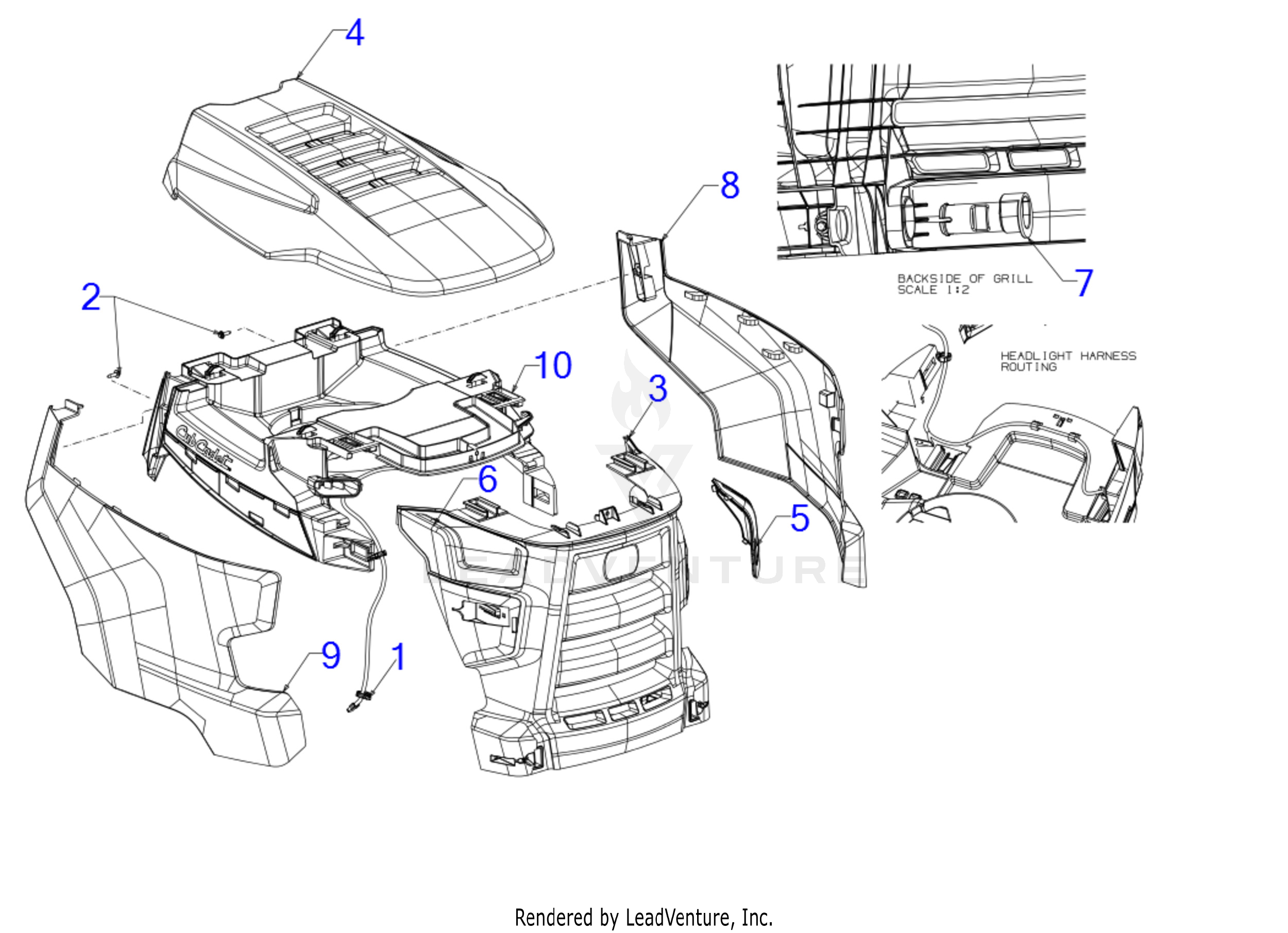 4

8

BACKSIDE OF GRILL
SCALE 1:2

7

2

10

3

HEADLIGHT HARNESS
ROUTING

Cub Cadet

6

5

LEADVENTURE

9

1

Rendered by LeadVenture, Inc.