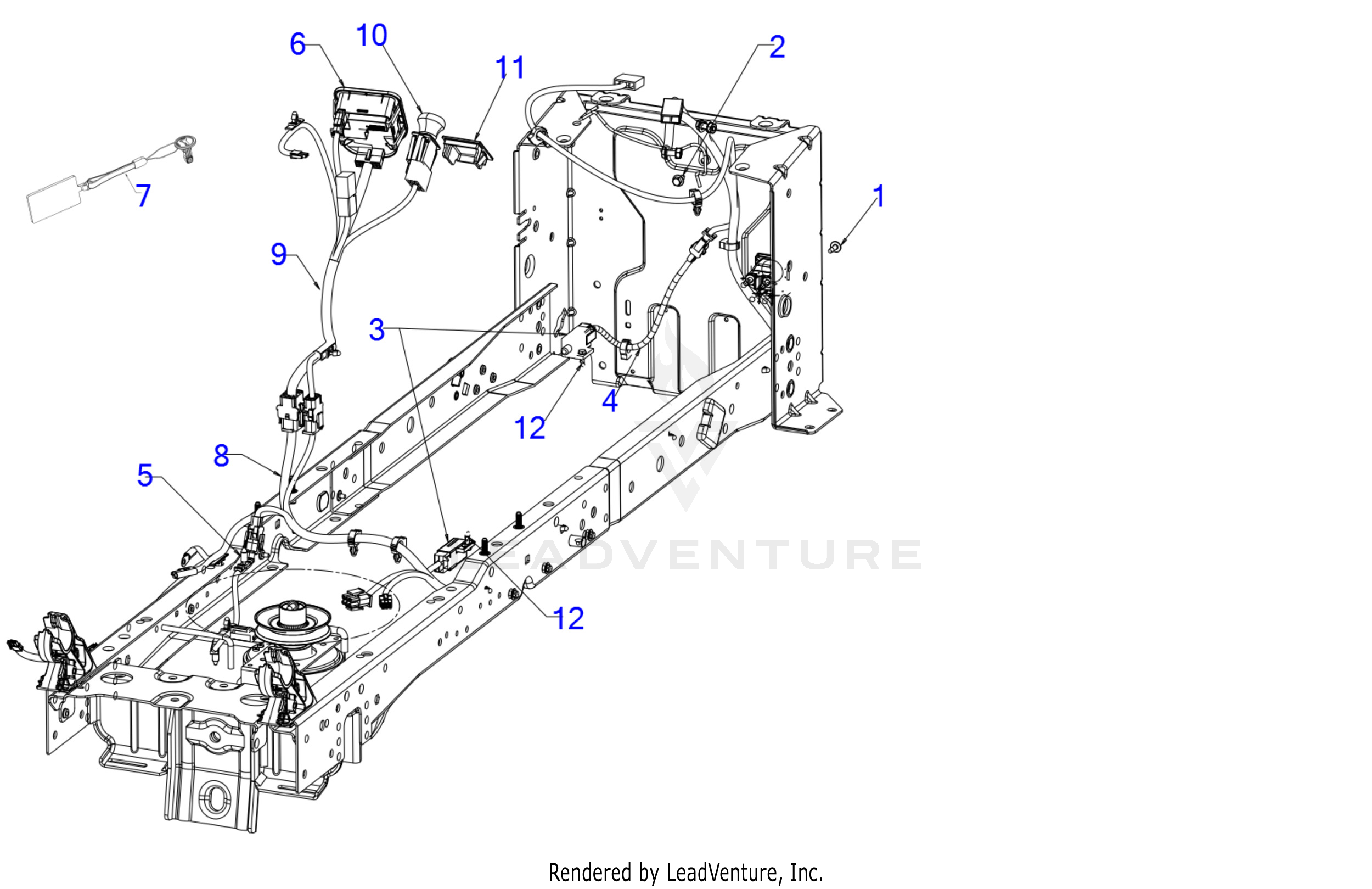 6
10
11
2
7
1
9
3
4
12
8
5
12
LEADVENTURE
Rendered by LeadVenture, Inc.