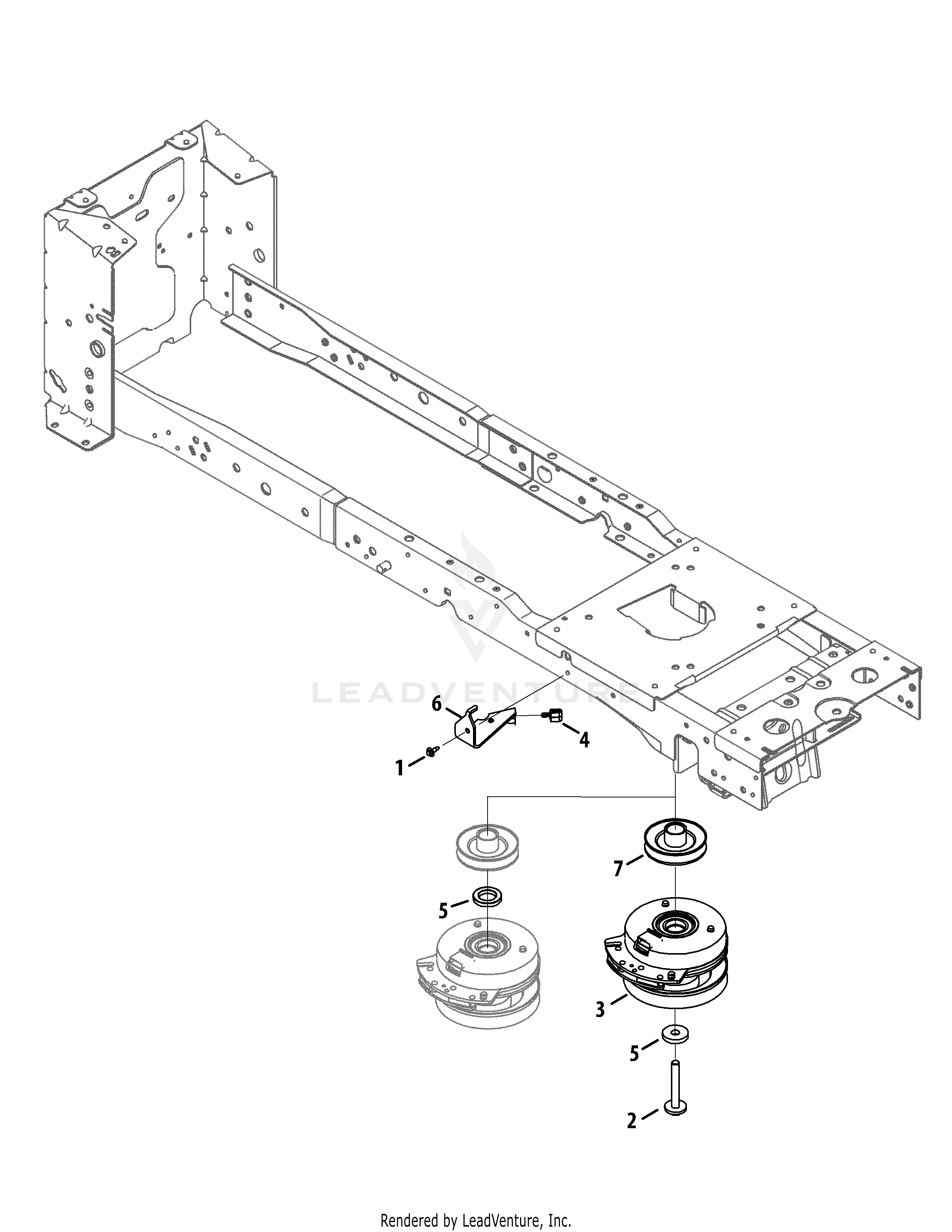 LEADVENTURE

6

4

1

7

5

3

5

2

Rendered by LeadVenture, Inc.