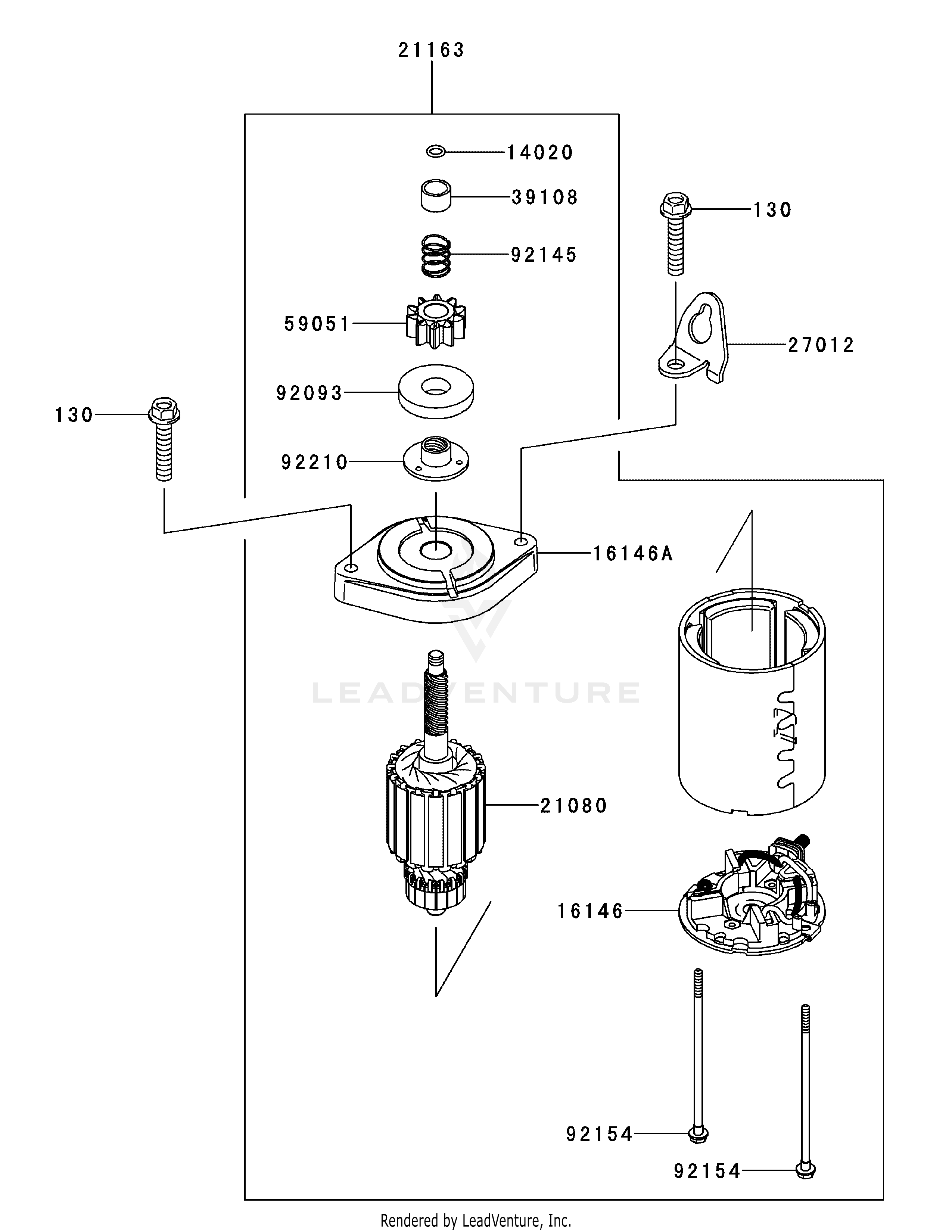 21163

14020

39108

130

92145

59051

27012

92093

130

92210

16146A

LEADVENTURE

21080

16146

92154

92154

Rendered by LeadVenture, Inc.