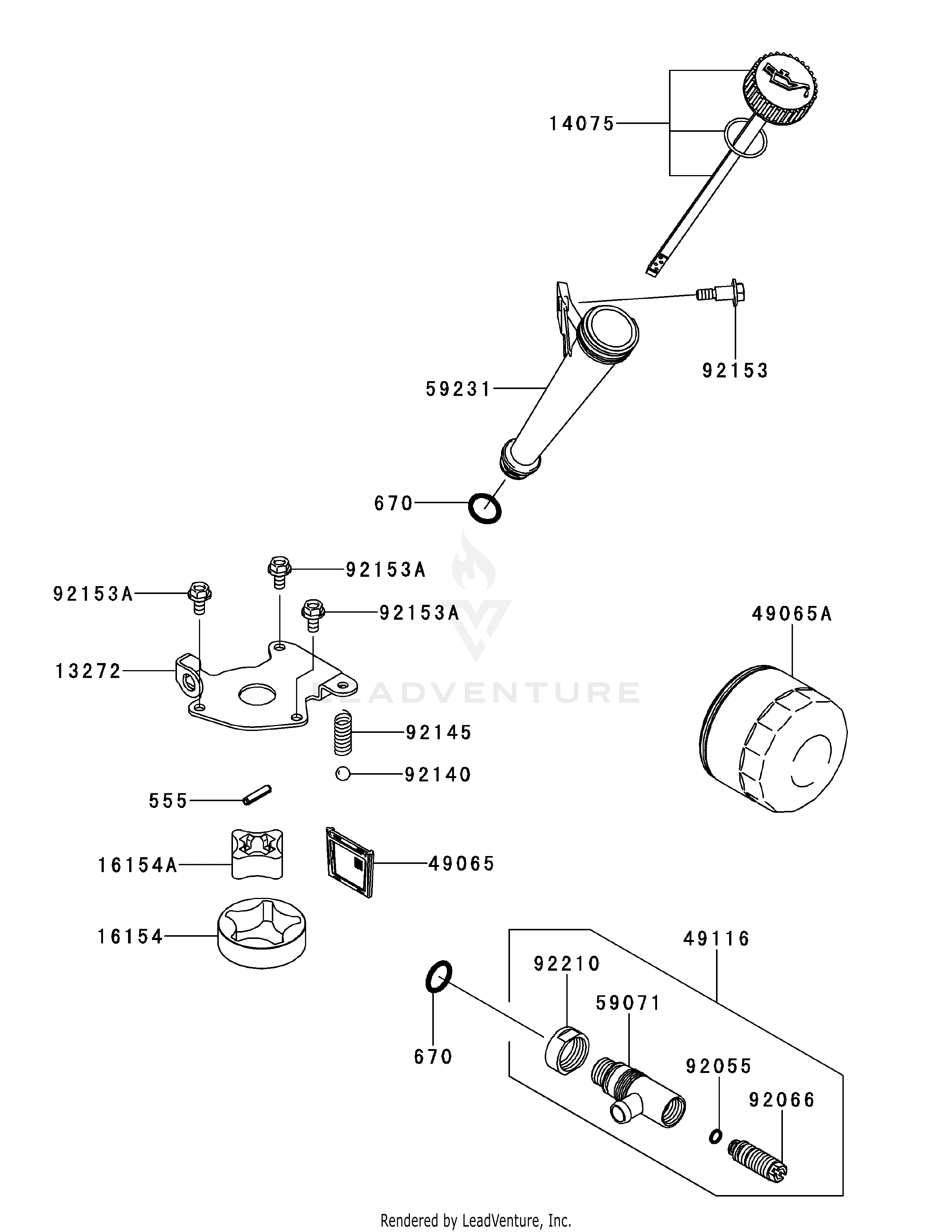 14075

92153

59231

670

92153A

92153A

92153A

49065A

13272

LEADVENTURE

92145

92140

555

16154A

49065

16154

49116

92210

59071

670

92055

92066

Rendered by LeadVenture, Inc.