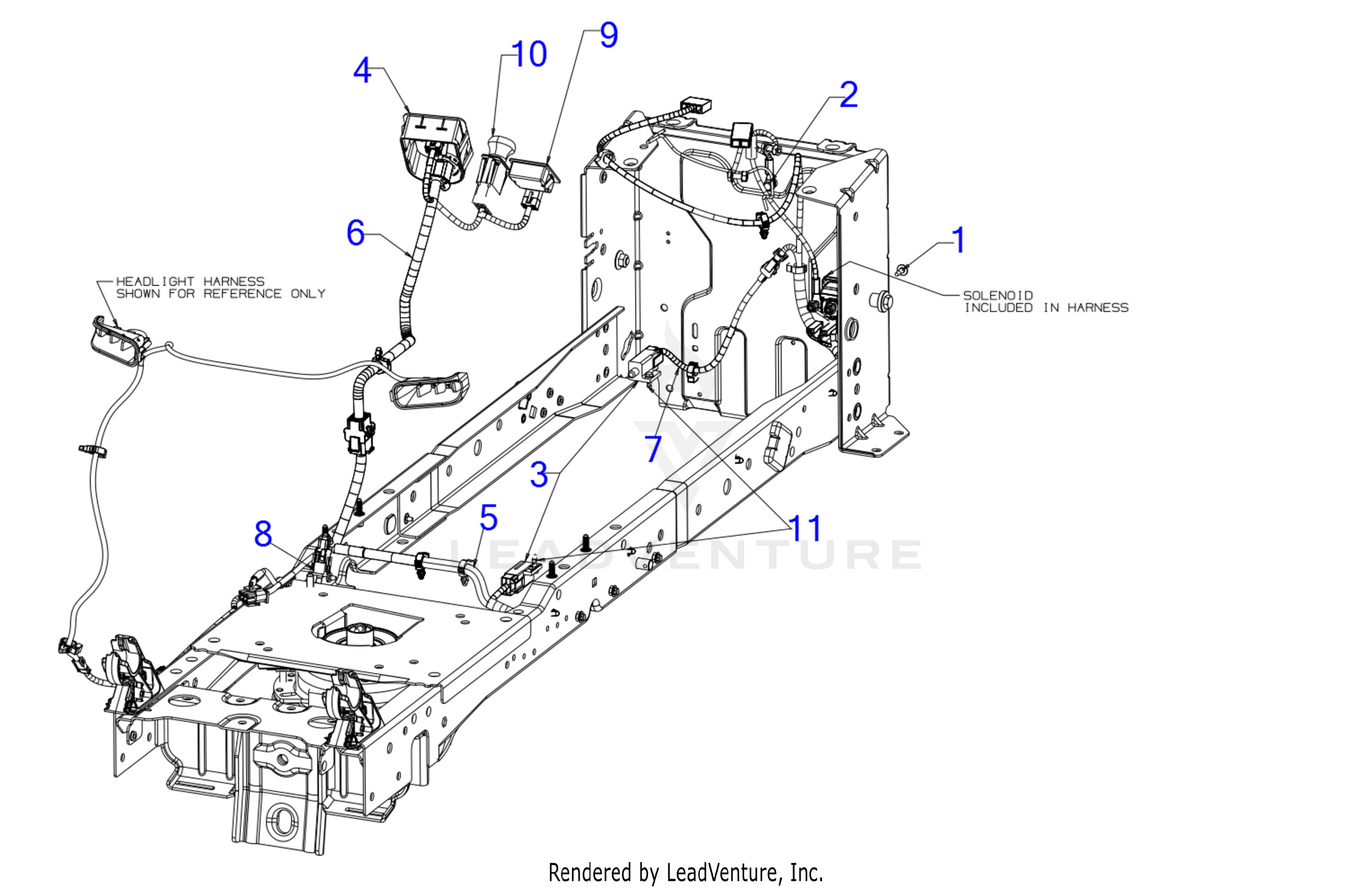 9
10
4
2
6
1
HEADLIGHT HARNESS
SHOWN FOR REFERENCE ONLY
SOLENOID
INCLUDED IN HARNESS
7
3
5
8
11
LEADVENTURE
Rendered by LeadVenture, Inc.