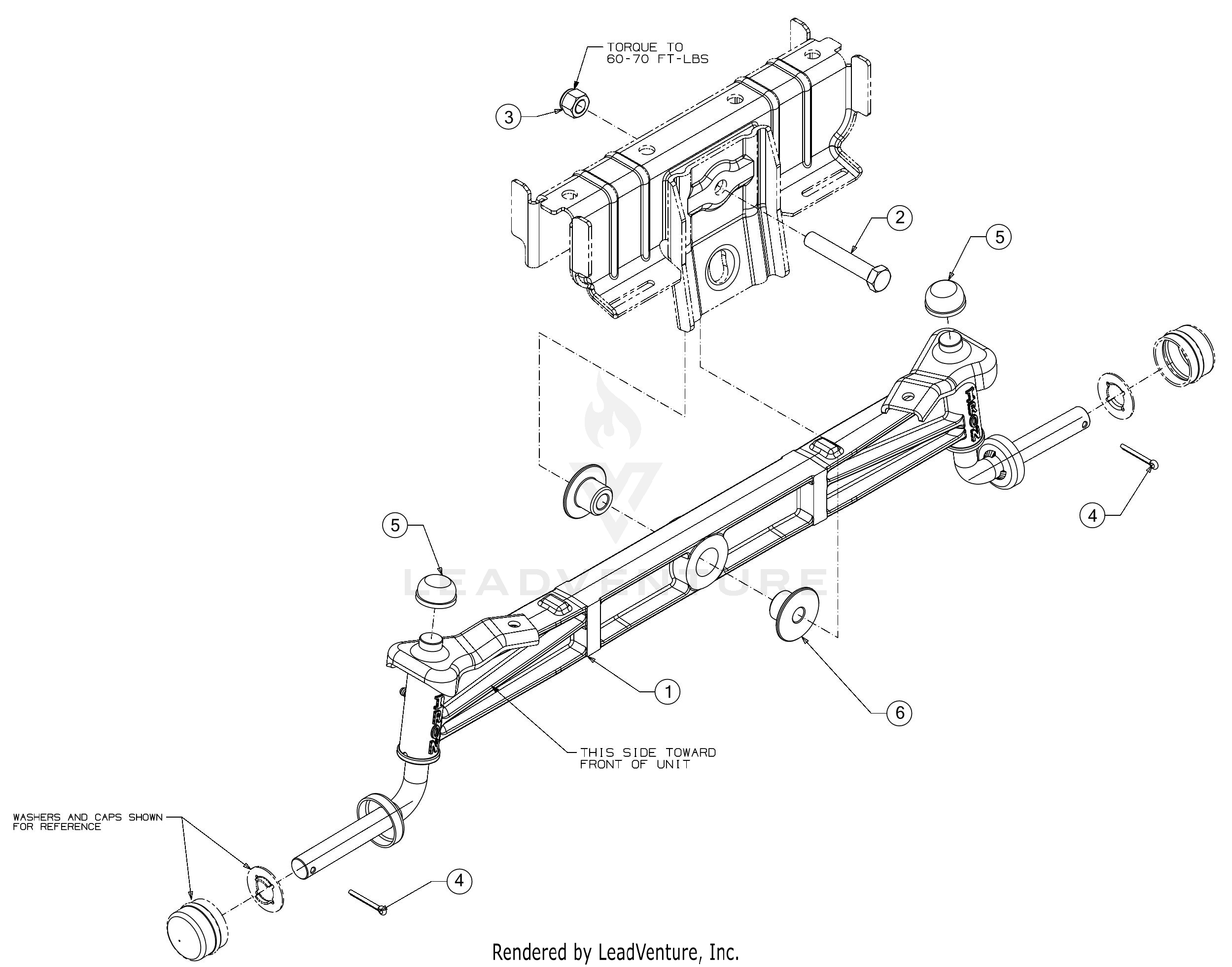 TORQUE TO
60-70 FT-LBS

3

2

5

4

5

LEADVENTURE

1

6

THIS SIDE TOWARD
FRONT OF UNIT

WASHERS AND CAPS SHOWN
FOR REFERENCE

4

Rendered by LeadVenture, Inc.