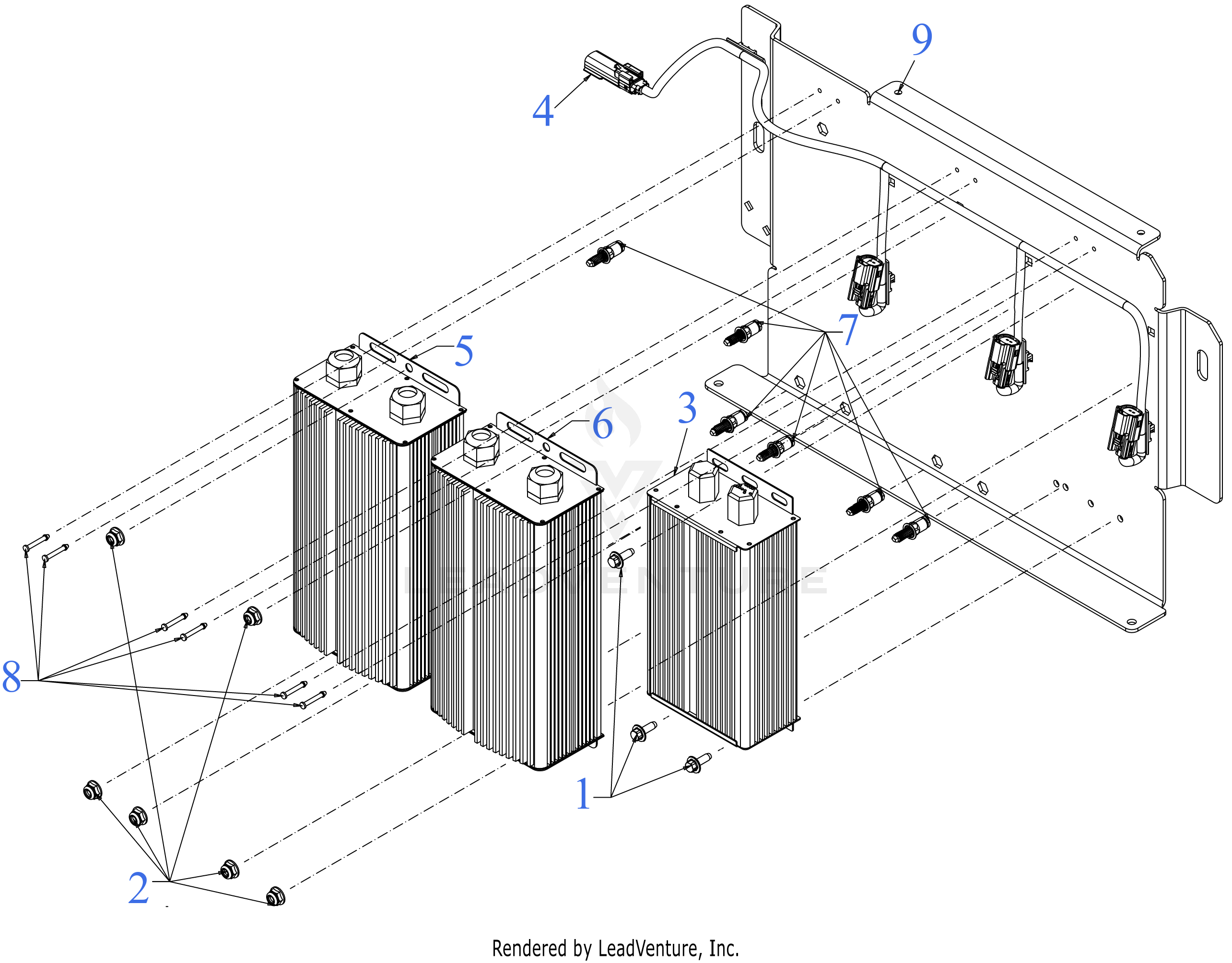 9
4
7
5
6
3
8
1
2
Rendered by LeadVenture, Inc.