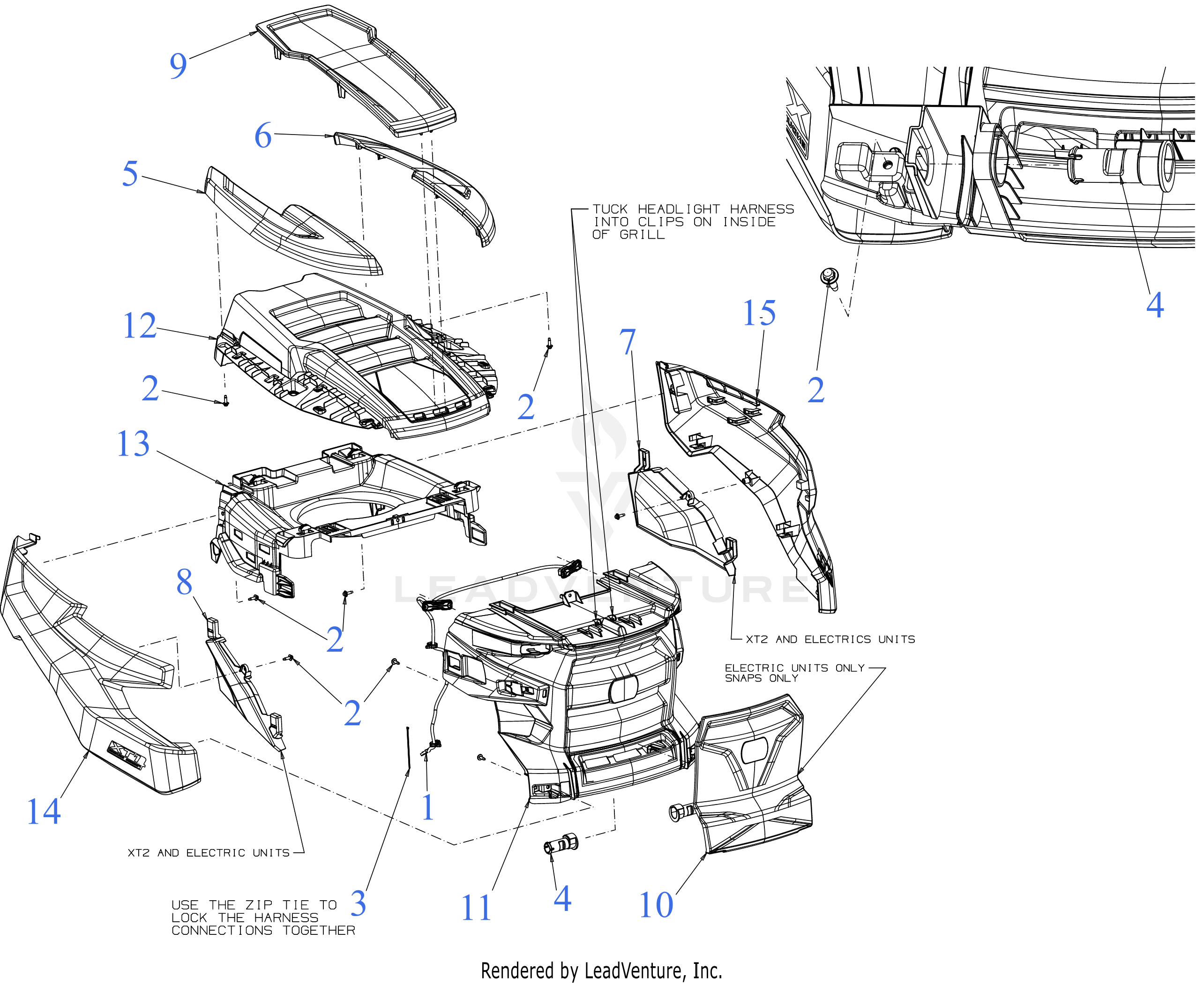 9

6

5

TUCK HEADLIGHT HARNESS INTO CLIPS ON INSIDE OF GRILL

4

12

15

7

2

2

2

13

LEADVENTURE

8

2

XT2 AND ELECTRICS UNITS

ELECTRIC UNITS ONLY SNAPS ONLY

2

XT1

14

1

XT2 AND ELECTRIC UNITS

USE THE ZIP TIE TO LOCK THE HARNESS CONNECTIONS TOGETHER

3

11

4

10

Rendered by LeadVenture, Inc.