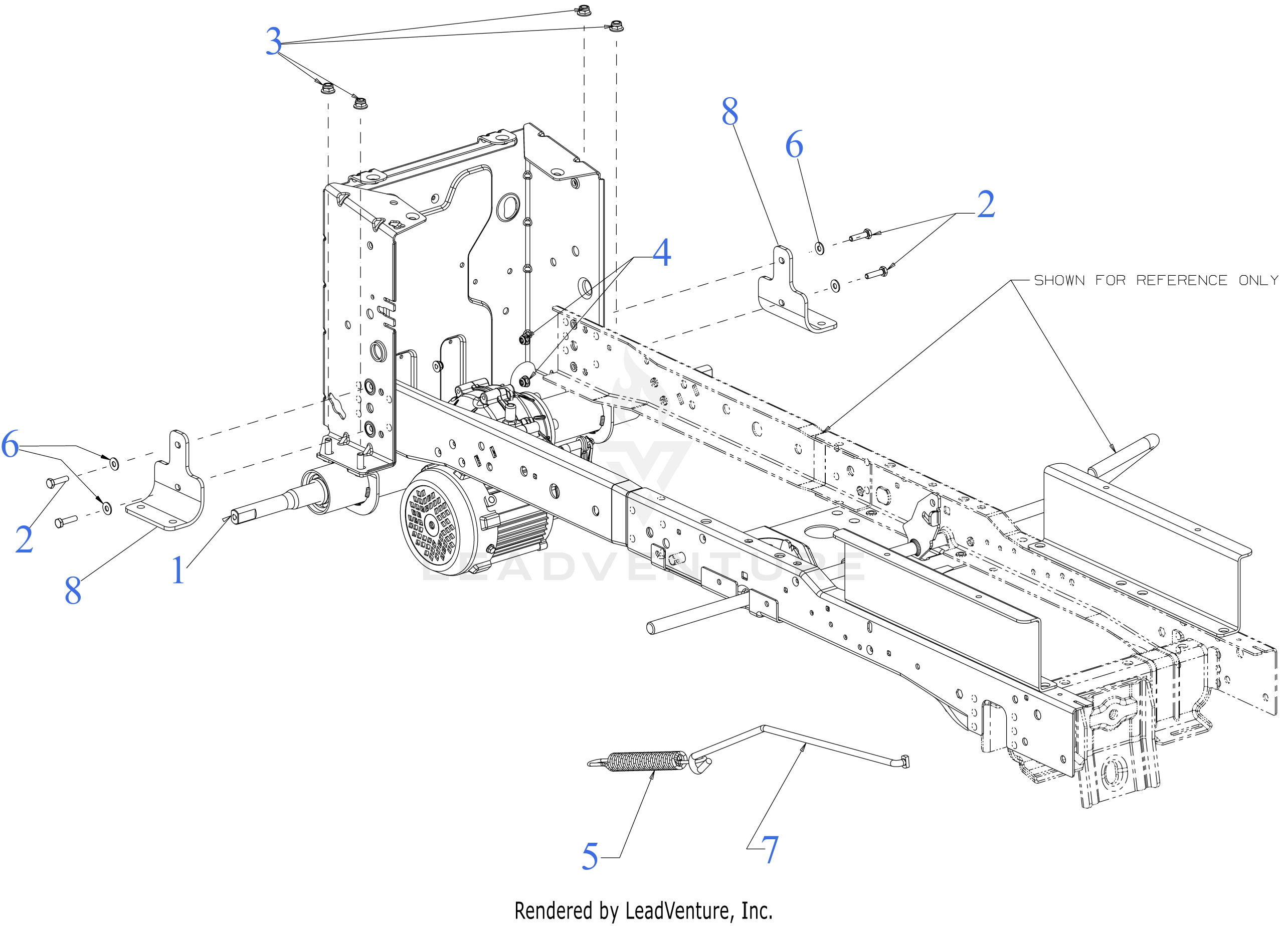 3

8

6

2

4

SHOWN FOR REFERENCE ONLY

6

2

8

1

LEADVENTURE

5

7

Rendered by LeadVenture, Inc.