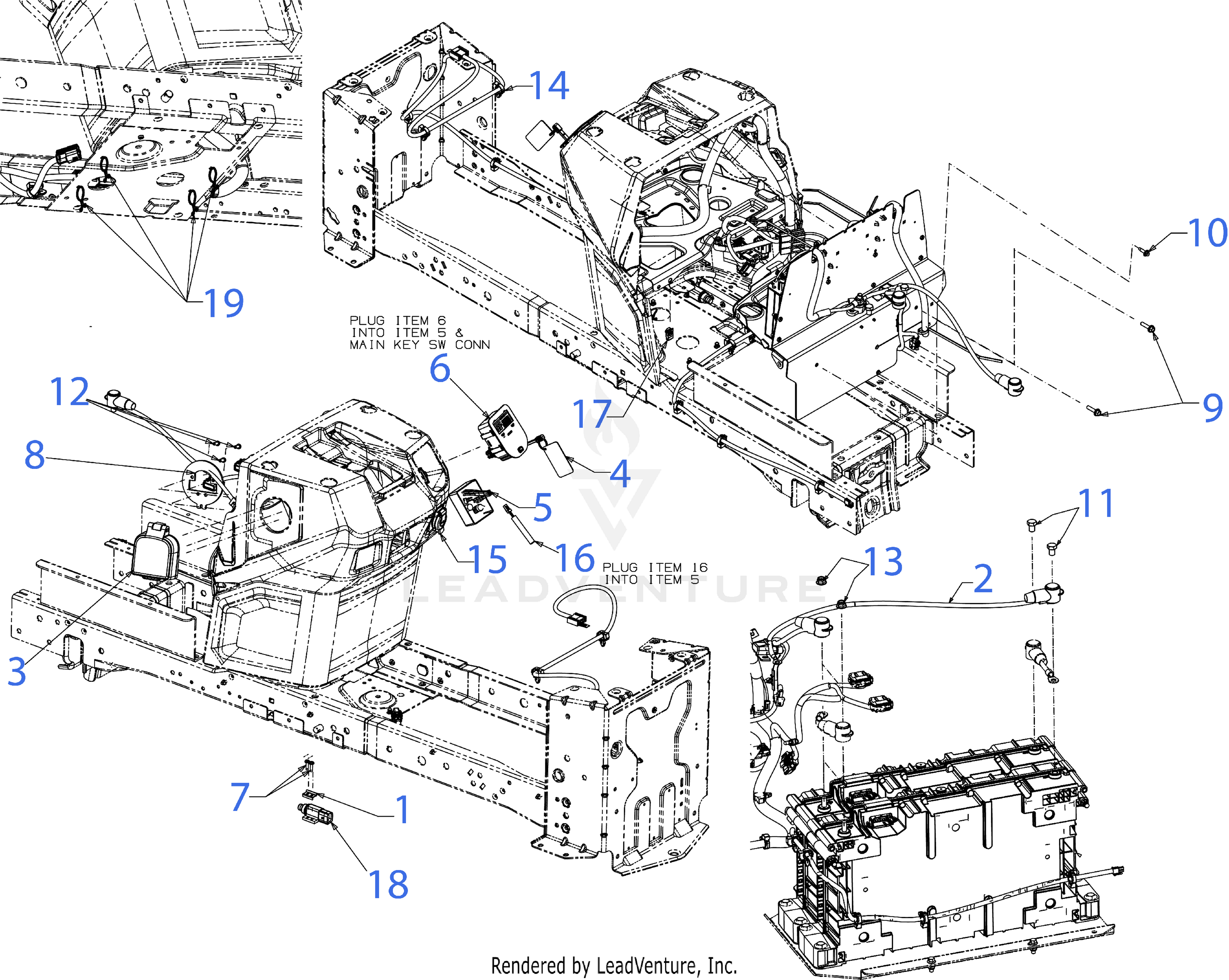 14

10

19

PLUG ITEM 6
INTO ITEM 5 &
MAIN KEY SW CONN

6

12

17

9

8

4

5

11

15

16

PLUG ITEM 16
INTO ITEM 5

13

2

LEADVENTURE

3

7

1

18

Rendered by LeadVenture, Inc.