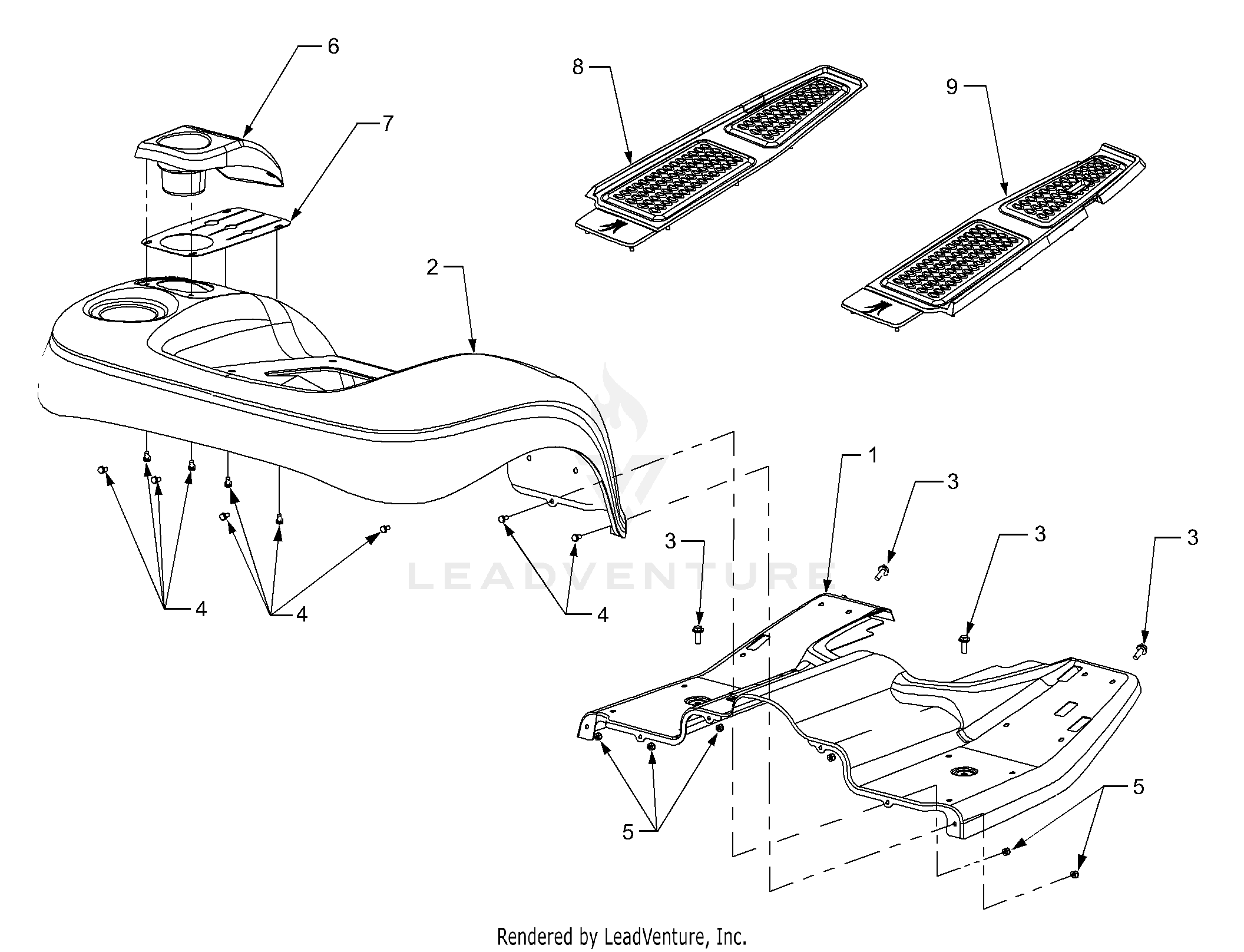 6

7

8

9

2

1

3

3

3

3

4

4

4

5

5

LEADVENTURE

Rendered by LeadVenture, Inc.