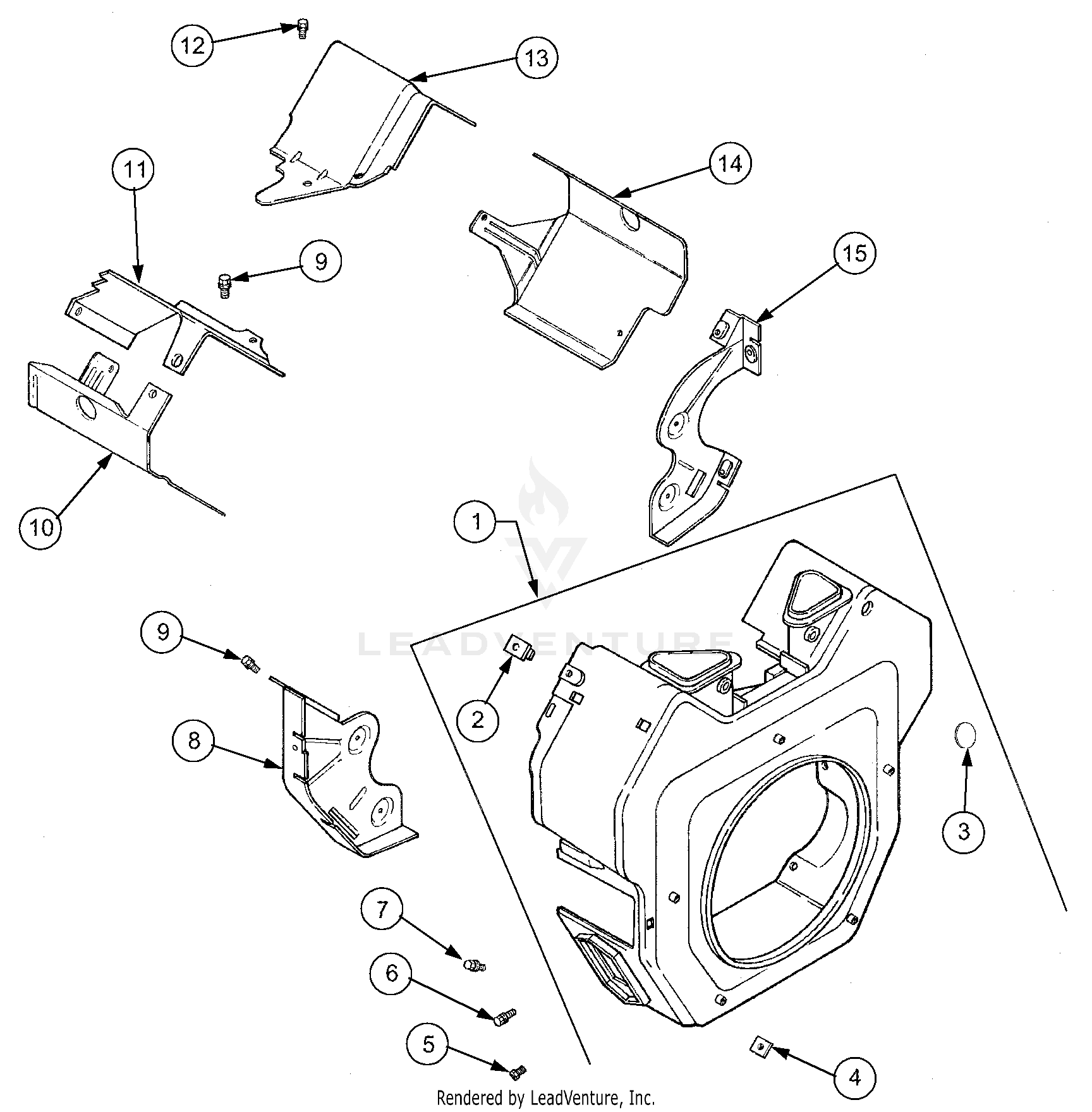 12
13
11
14
9
15
10
1
LEADVENTURE
9
2
8
3
7
6
5
4
Rendered by LeadVenture, Inc.