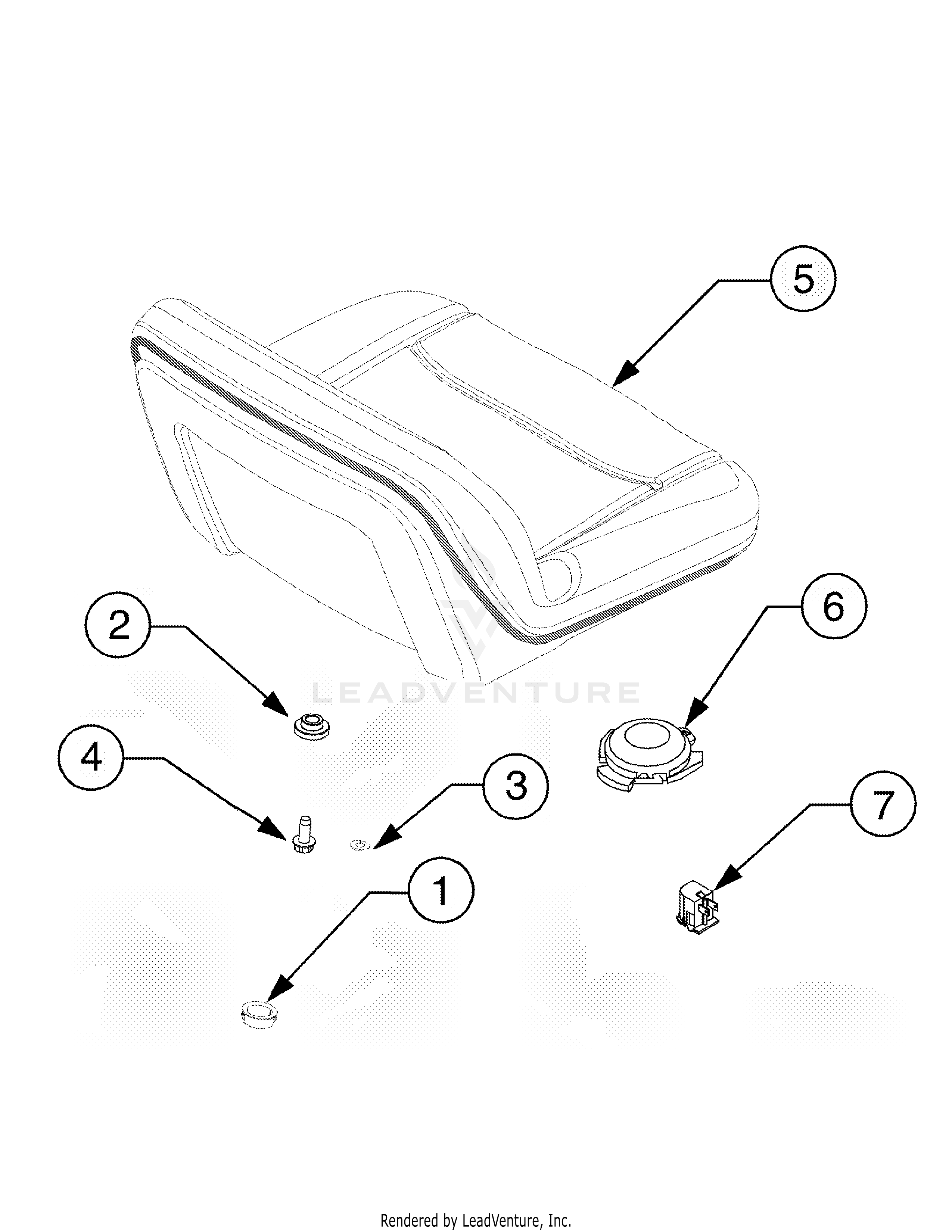 5

2

LEADVENTURE

6

4

3

7

1

Rendered by LeadVenture, Inc.