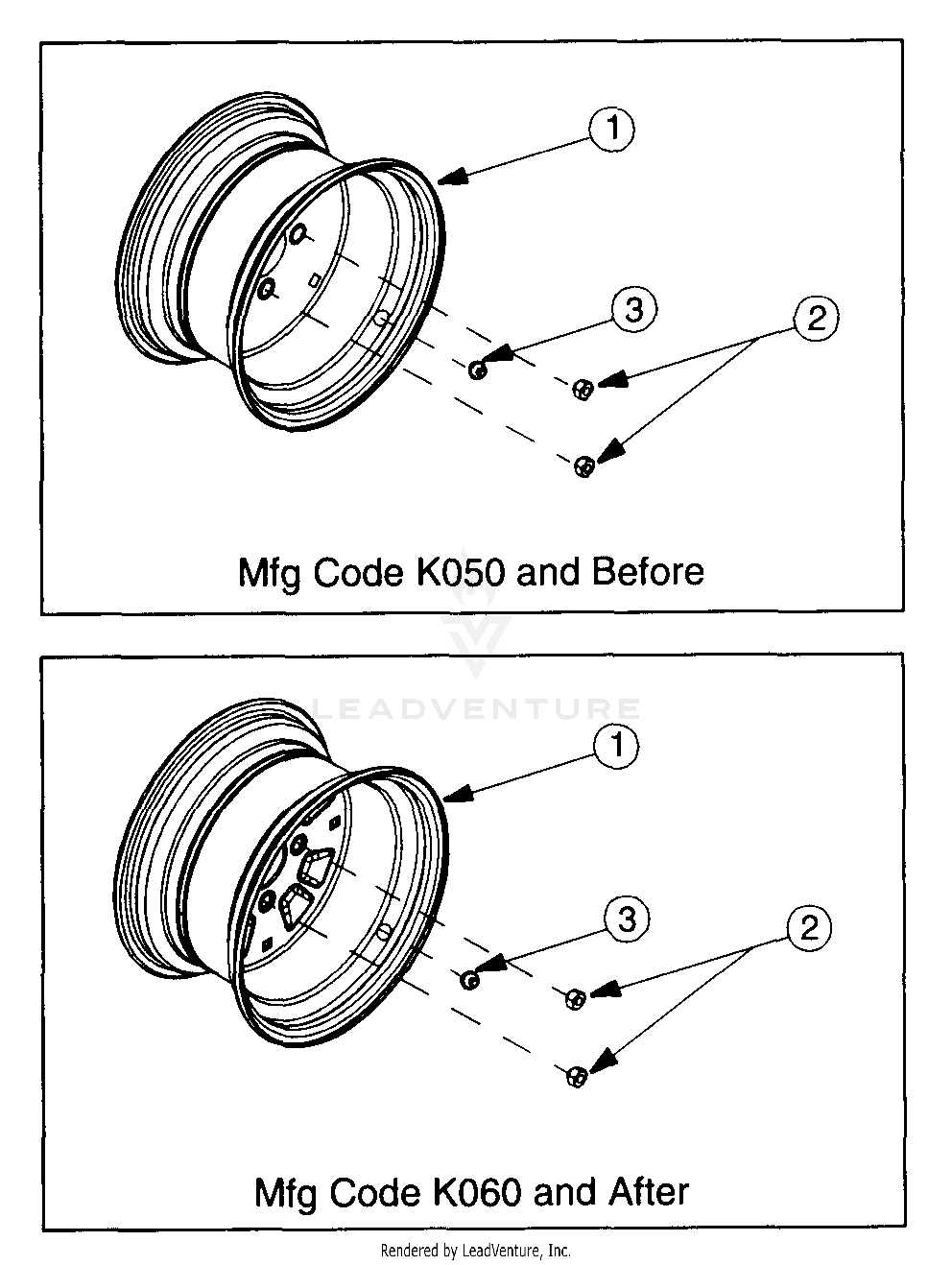 1

3

2

Mfg Code K050 and Before

LEADVENTURE

1

3

2

Mfg Code K060 and After

Rendered by LeadVenture, Inc.