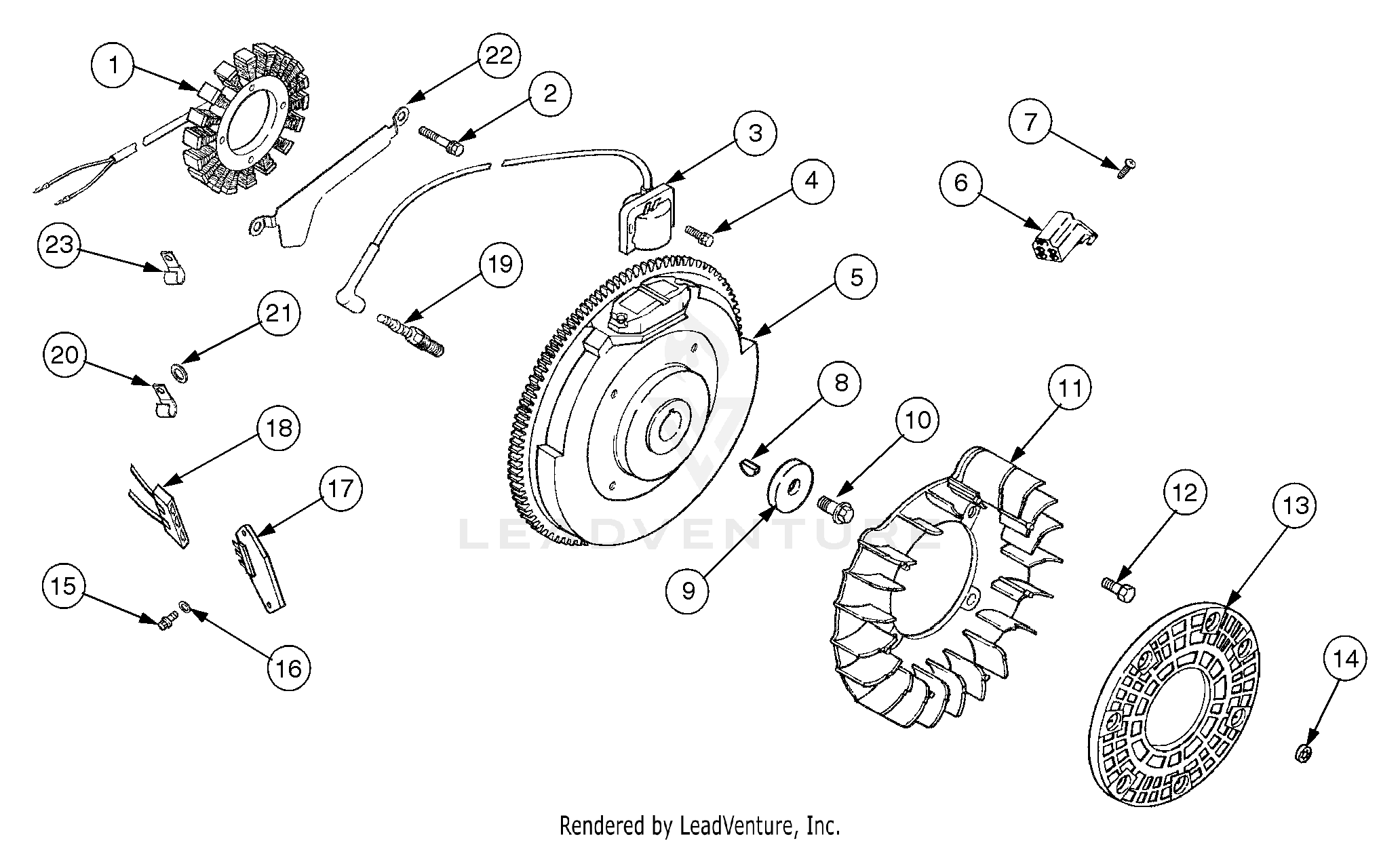 1
22
2
3
4
7
6
23
19
5
21
20
8
10
11
18
17
9
12
13
15
16
14
LEADVENTURE
Rendered by LeadVenture, Inc.