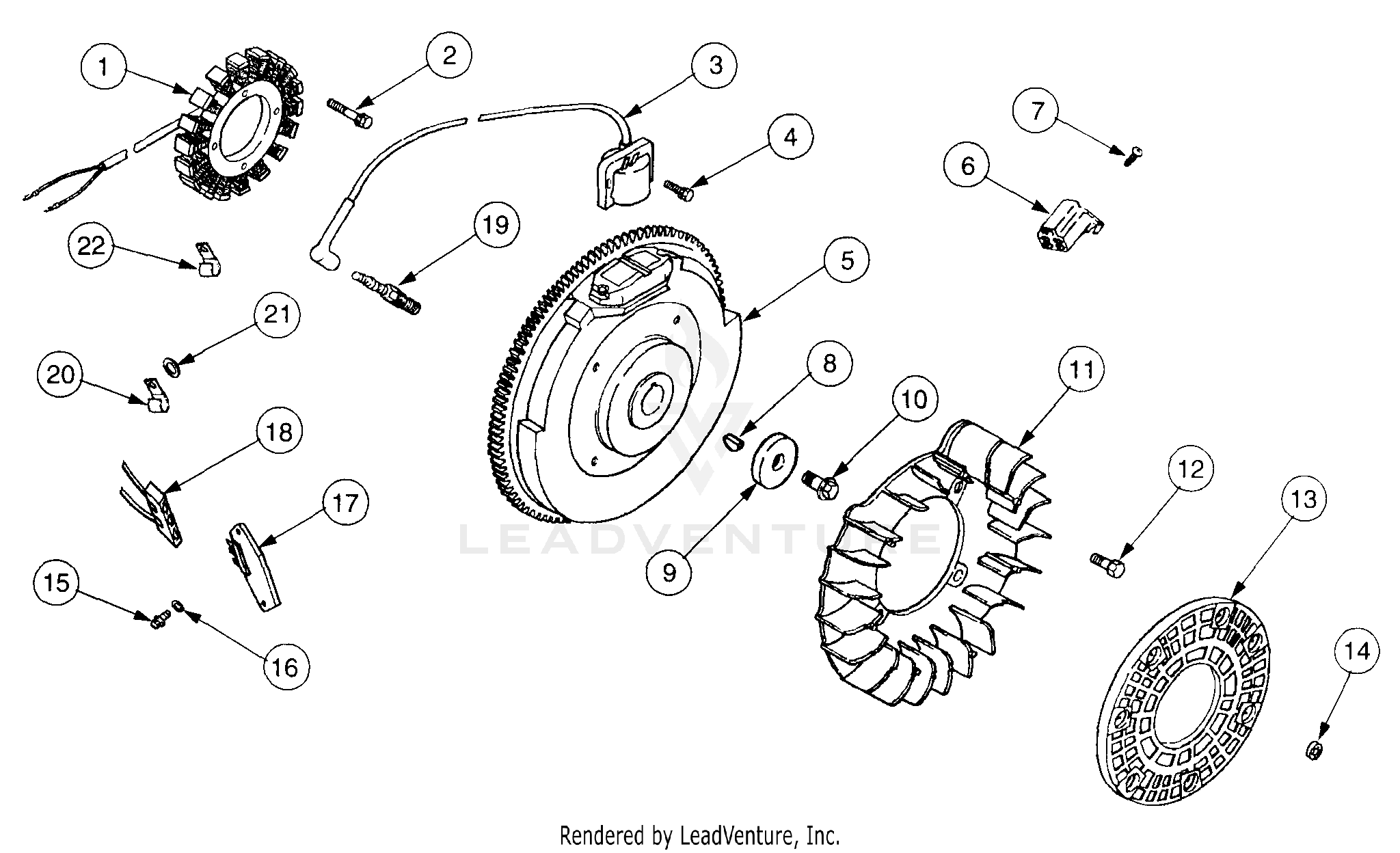 1
2
3
4
7
6
22
19
5
21
20
8
10
11
18
17
9
12
13
15
16
14
LEADVENTURE
Rendered by LeadVenture, Inc.