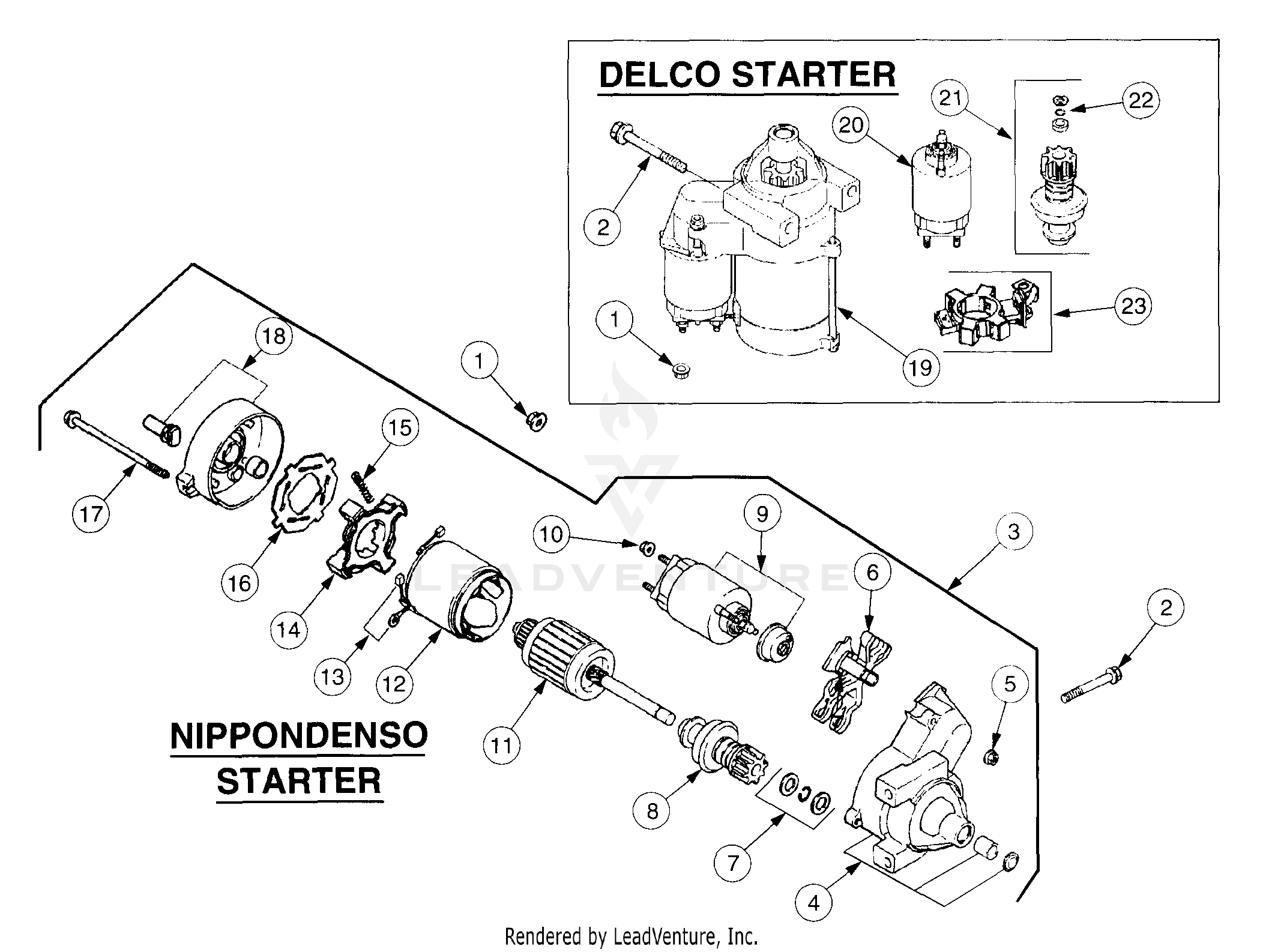 DELCO STARTER

21
22
20
2
23
1
19

18
1
15
17
16
14
10
9
3
6
2
13
12
5
11
NIPPONDENSO STARTER
8
7
4

LEADVENTURE

Rendered by LeadVenture, Inc.