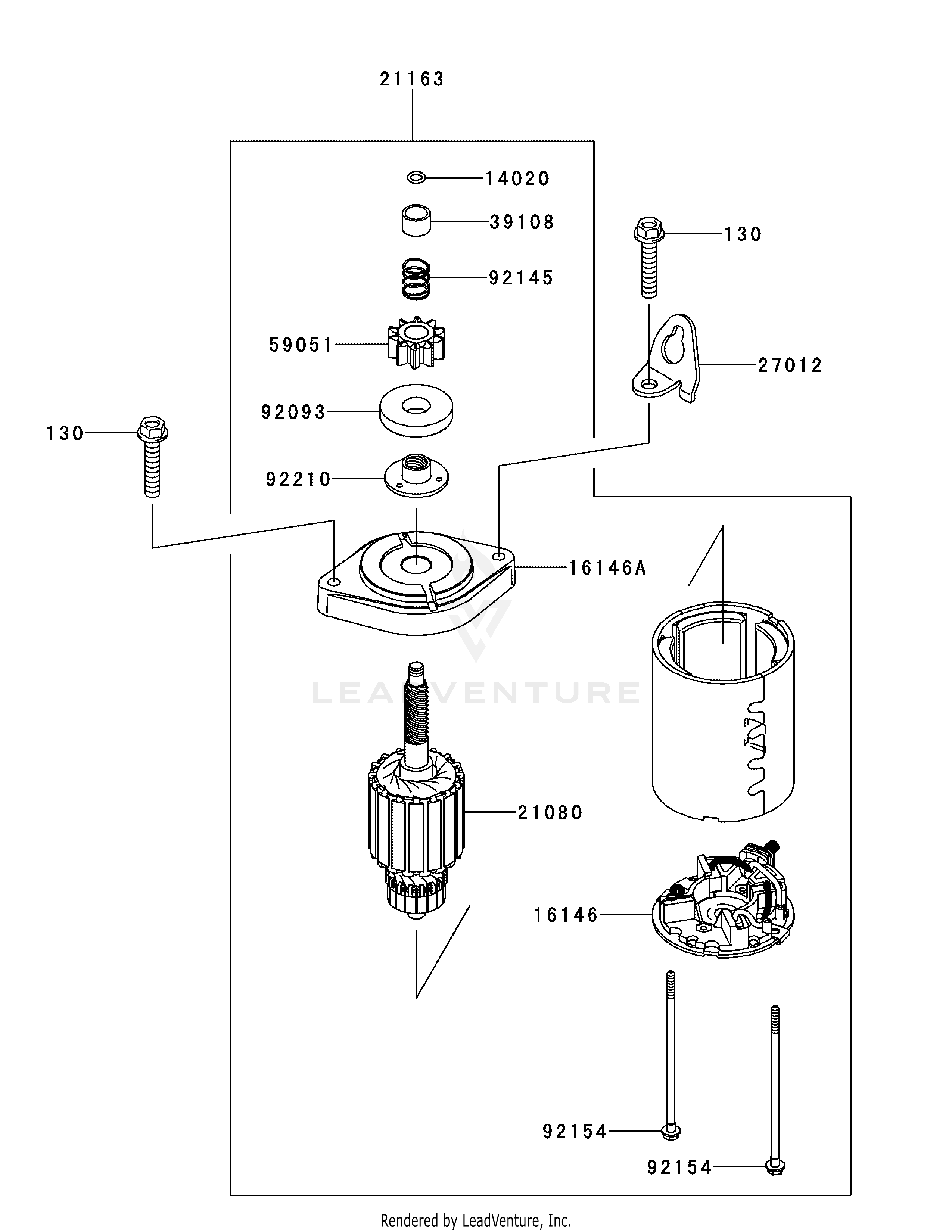 21163

14020

39108

130

92145

59051

27012

92093

130

92210

16146A

LEADVENTURE

21080

16146

92154

92154

Rendered by LeadVenture, Inc.