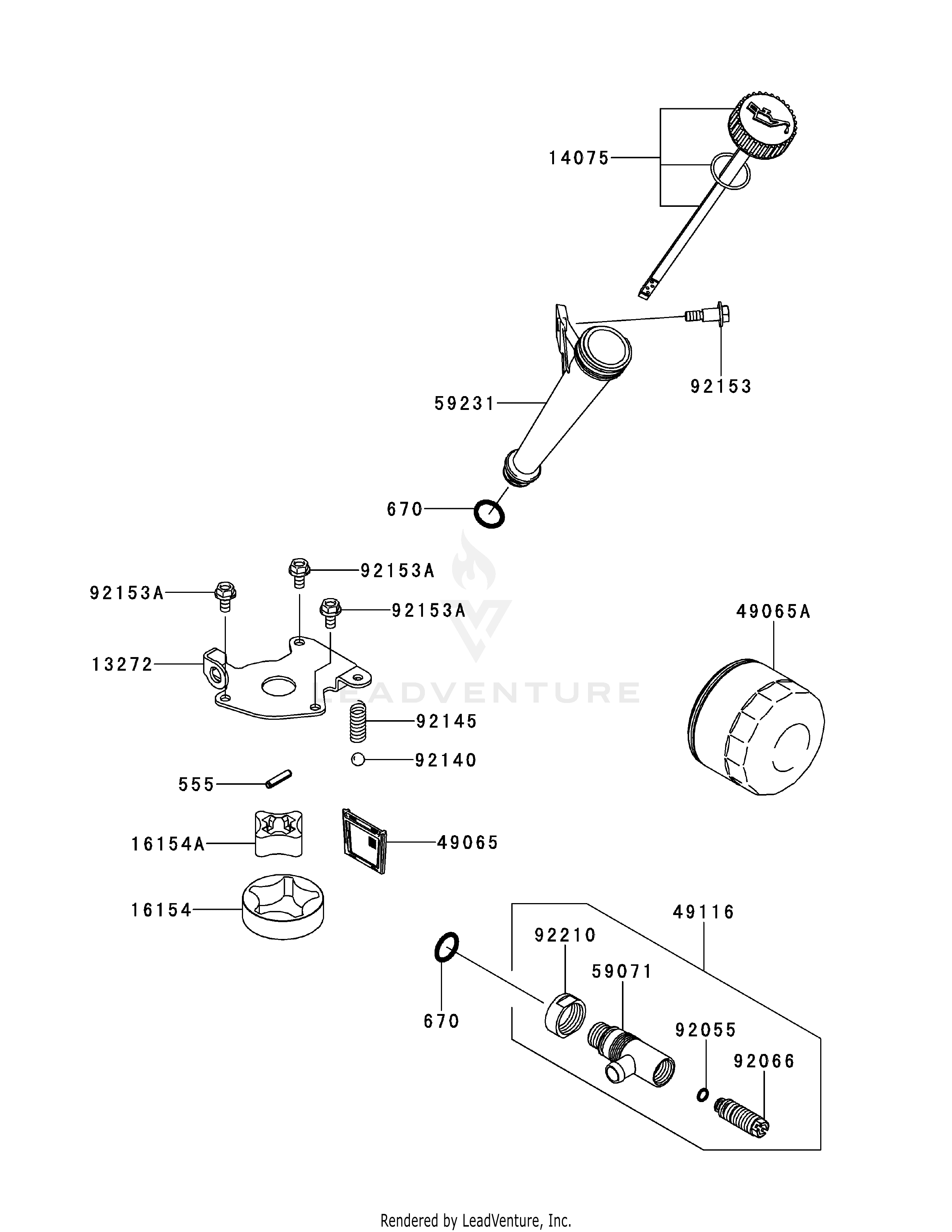 14075

92153

59231

670

92153A

92153A

92153A

49065A

13272

LEADVENTURE

92145

92140

555

16154A

49065

16154

49116

92210

59071

670

92055

92066

Rendered by LeadVenture, Inc.