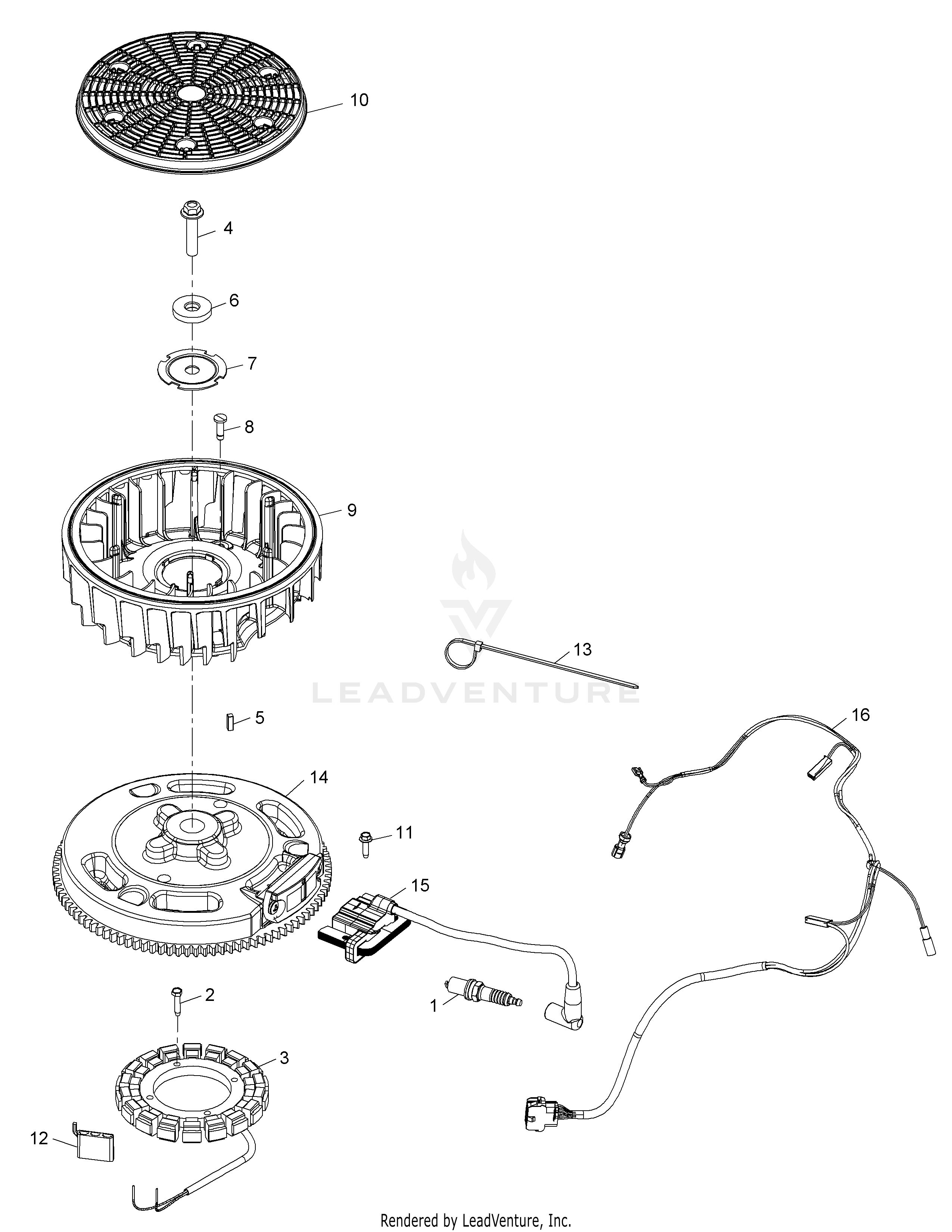 10

4

6

7

8

9

13

LEADVENTURE

5

16

14

11

15

2

1

3

12

Rendered by LeadVenture, Inc.