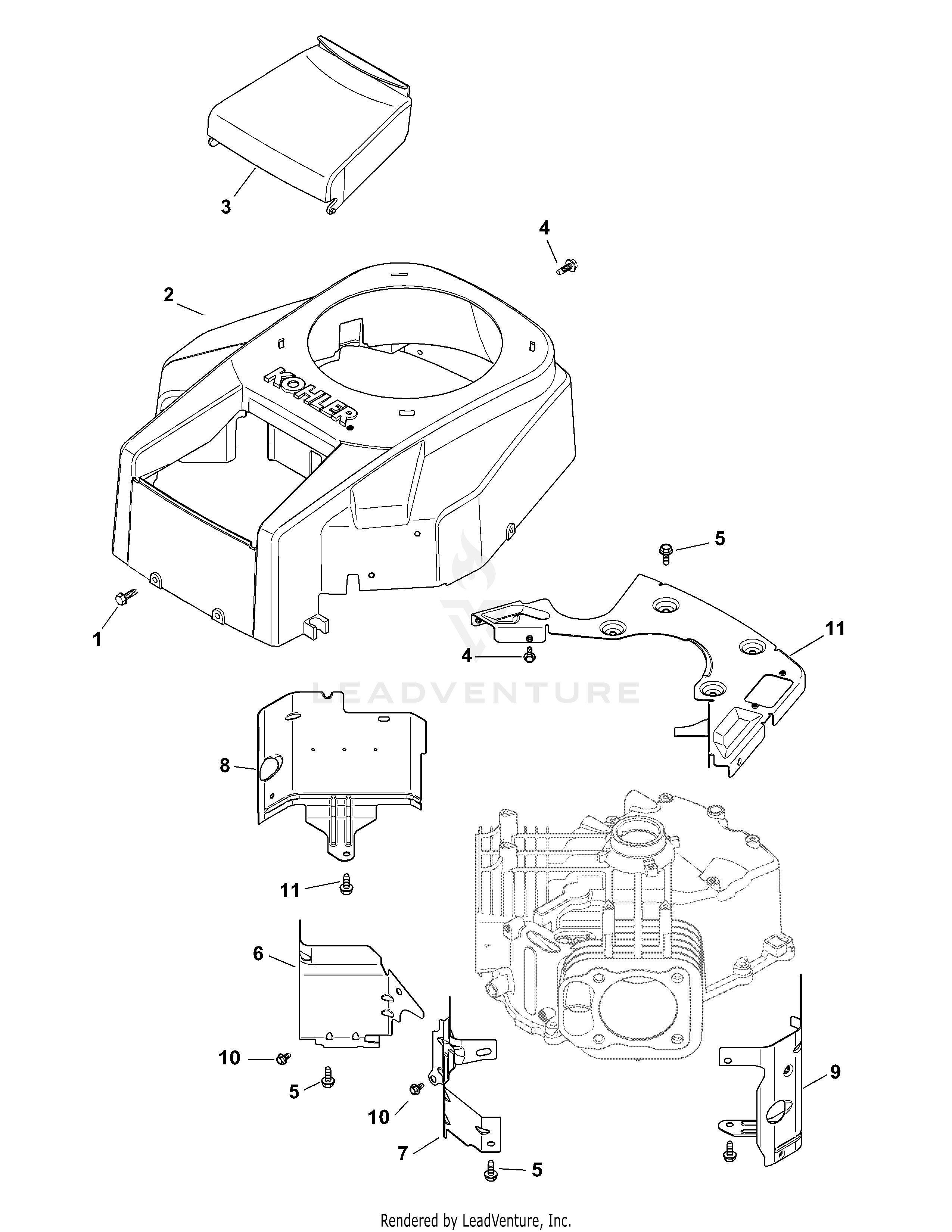 3

4

2

KOHLER

5

1

4

11

LEADVENTURE

8

11

6

10

5

10

7

5

9

Rendered by LeadVenture, Inc.