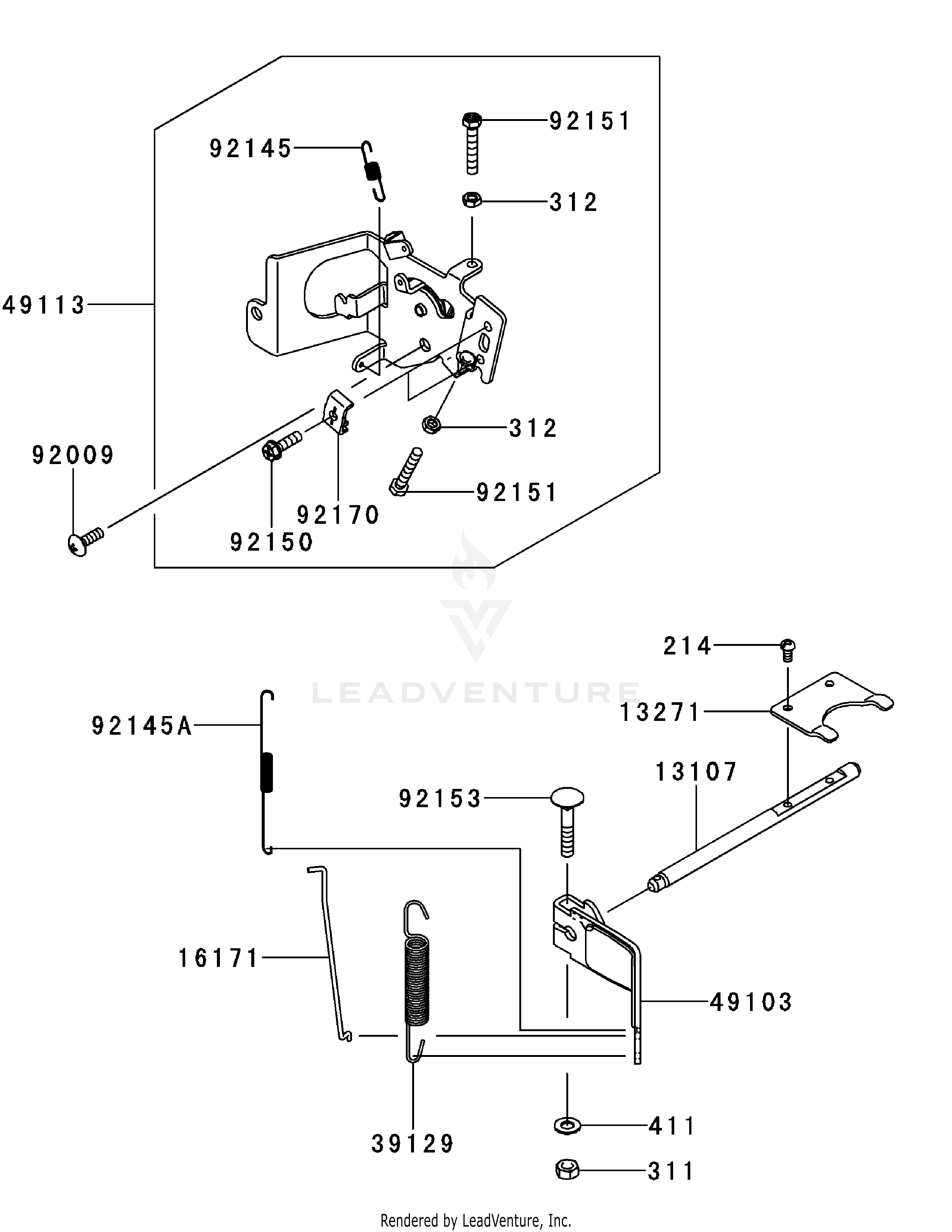 92151
92145
312
49113
312
92009
92151
92170
92150

LEADVENTURE

214
13271
92145A
13107
92153
16171
49103
411
39129
311

Rendered by LeadVenture, Inc.