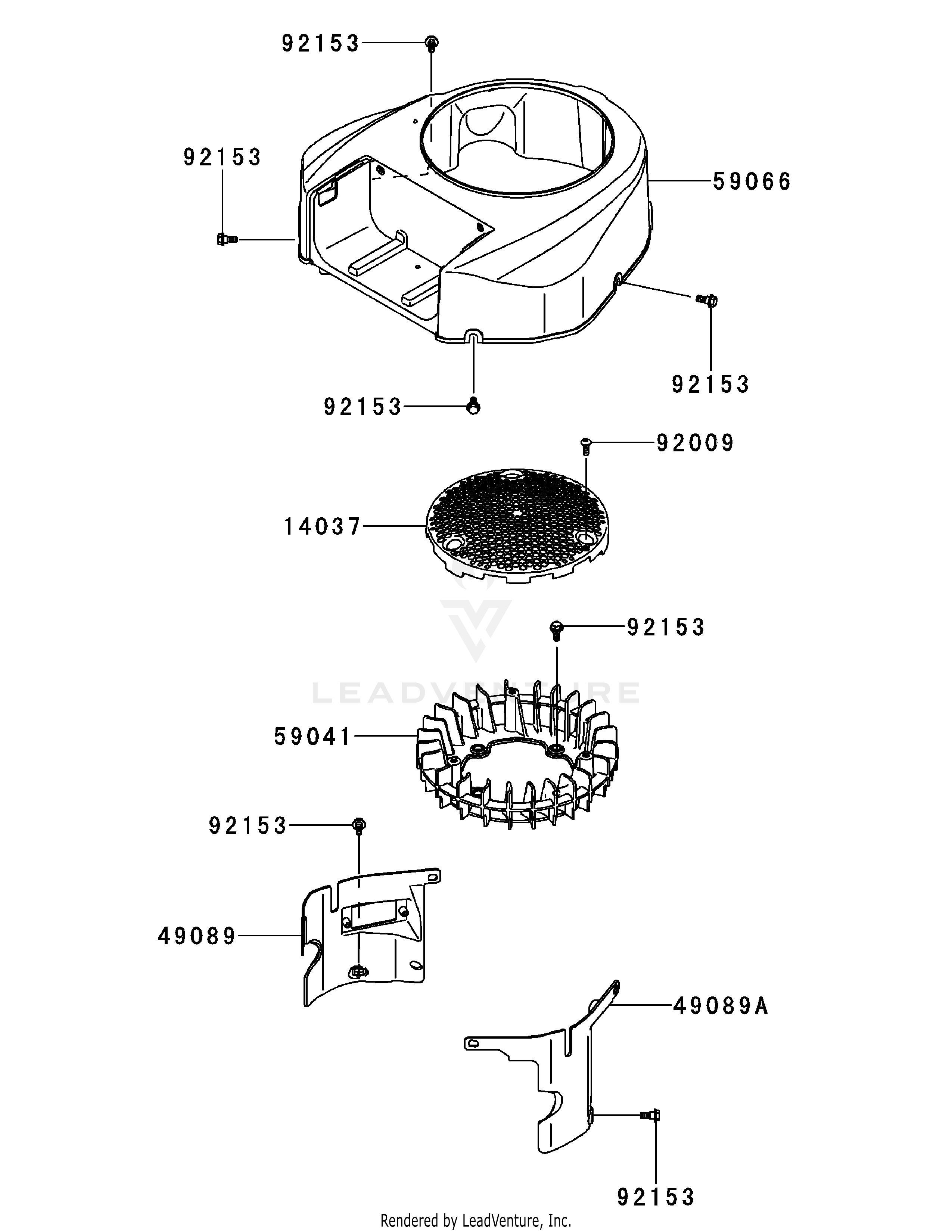 92153
92153
59066
92153
92153
92009
14037
92153
LEADVENTURE
59041
92153
49089
49089A
92153
Rendered by LeadVenture, Inc.