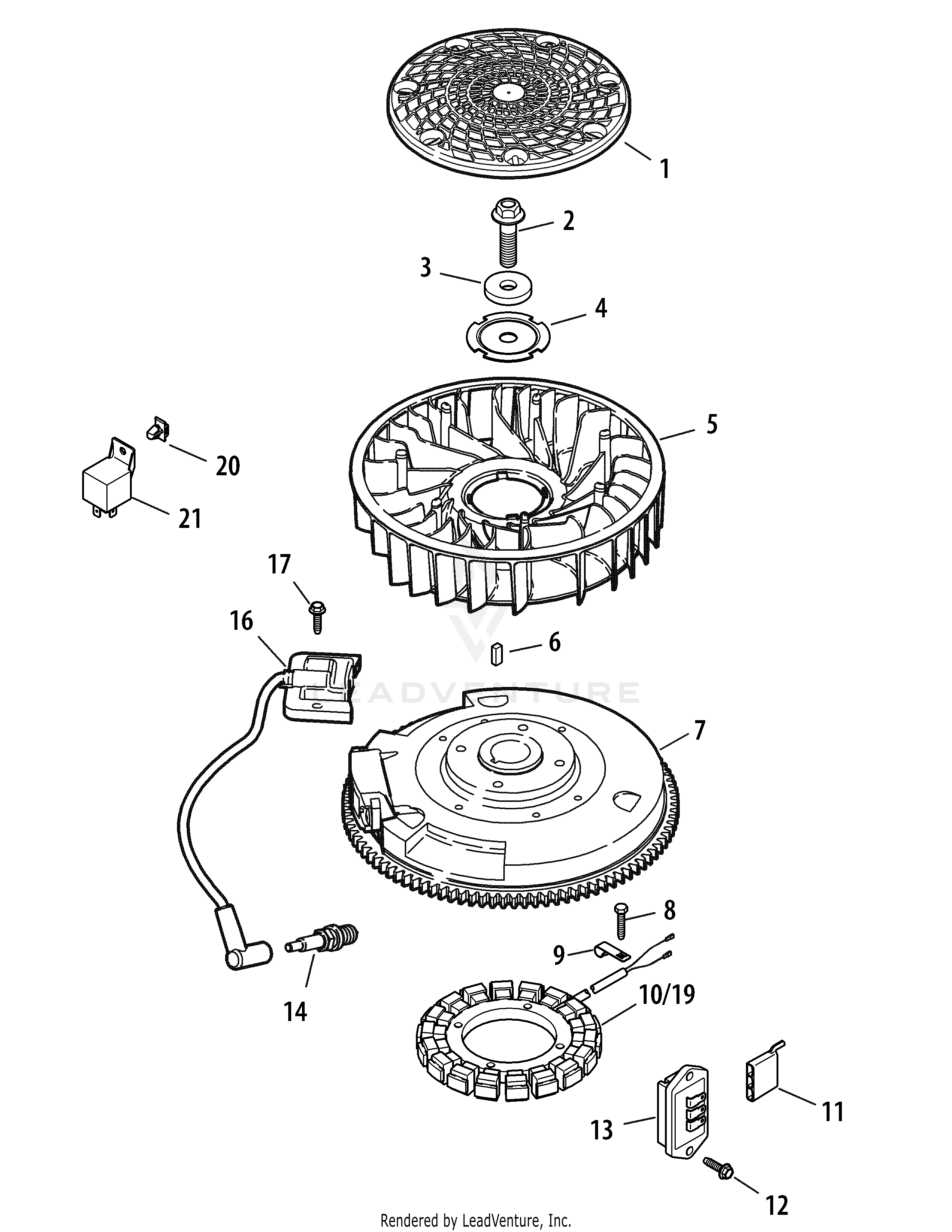 1
2
3
4
5
20
21
17
16
6
LEADVENTURE
7
8
9
14
10/19
11
13
12
Rendered by LeadVenture, Inc.