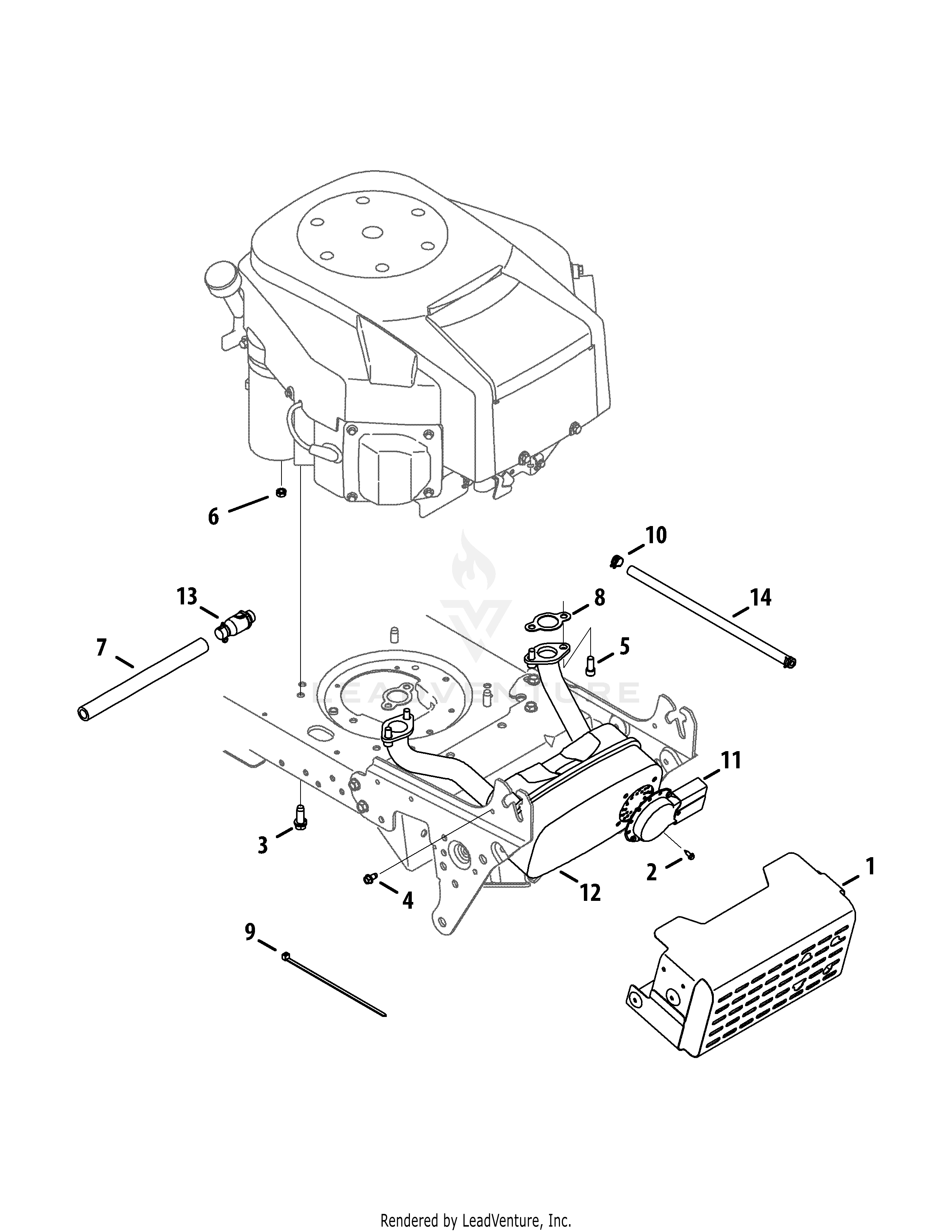 6

10

13

8

14

7

5

LEADVENTURE

11

3

2

1

4

12

9

Rendered by LeadVenture, Inc.