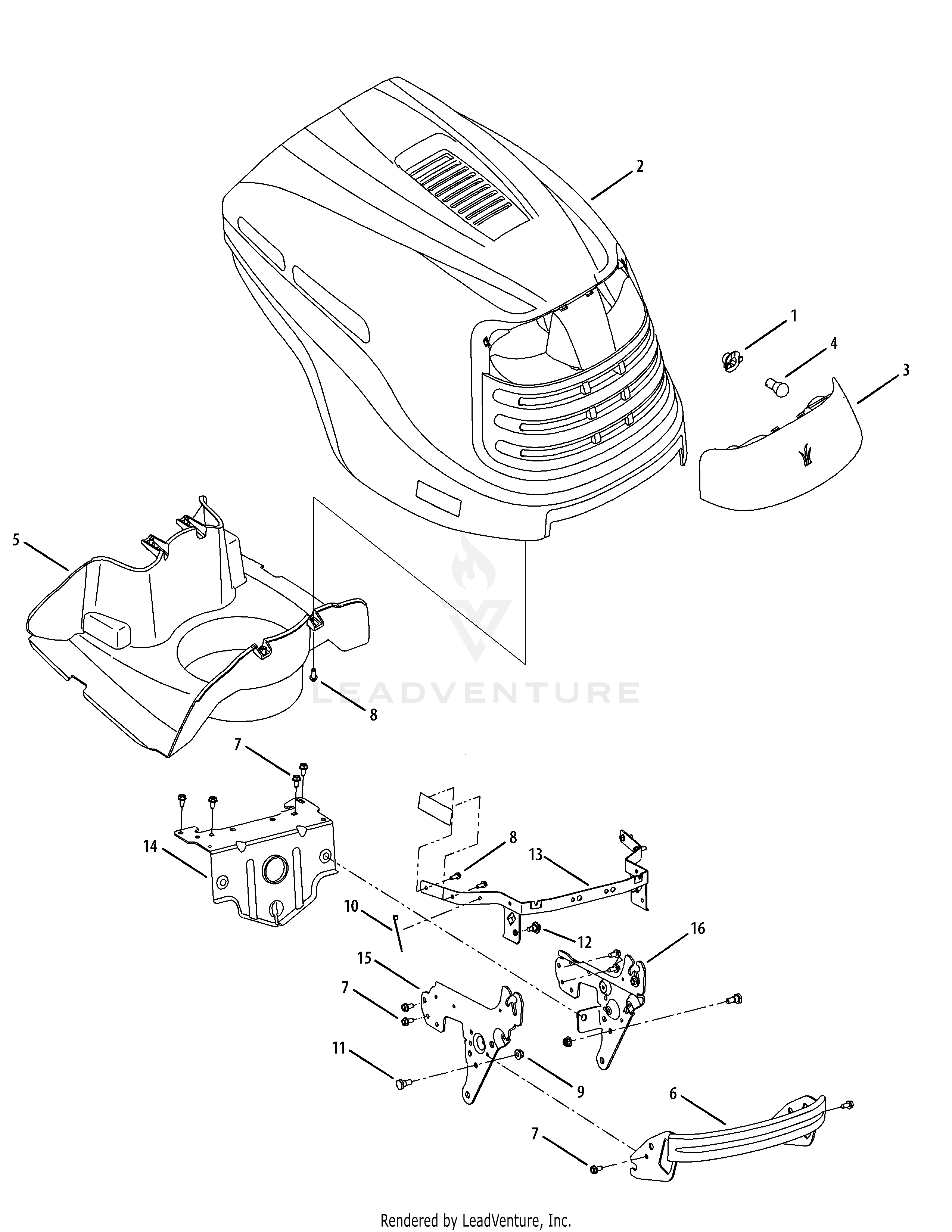 2

1

4

3

5

LEADVENTURE

8

7

14

8

13

10

12

16

15

7

11

9

6

7

Rendered by LeadVenture, Inc.