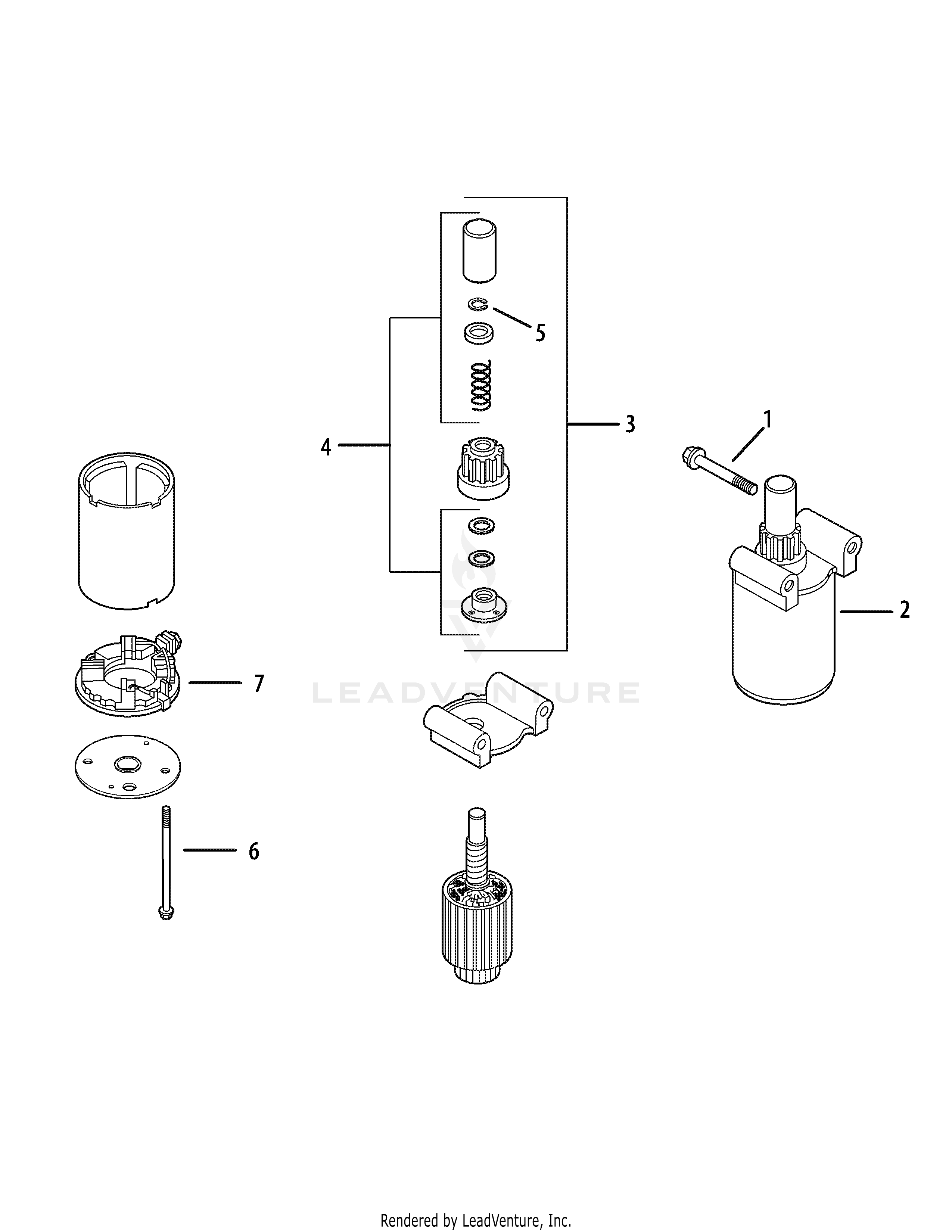 5

3

1

4

2

7

LEADVENTURE

6

Rendered by LeadVenture, Inc.