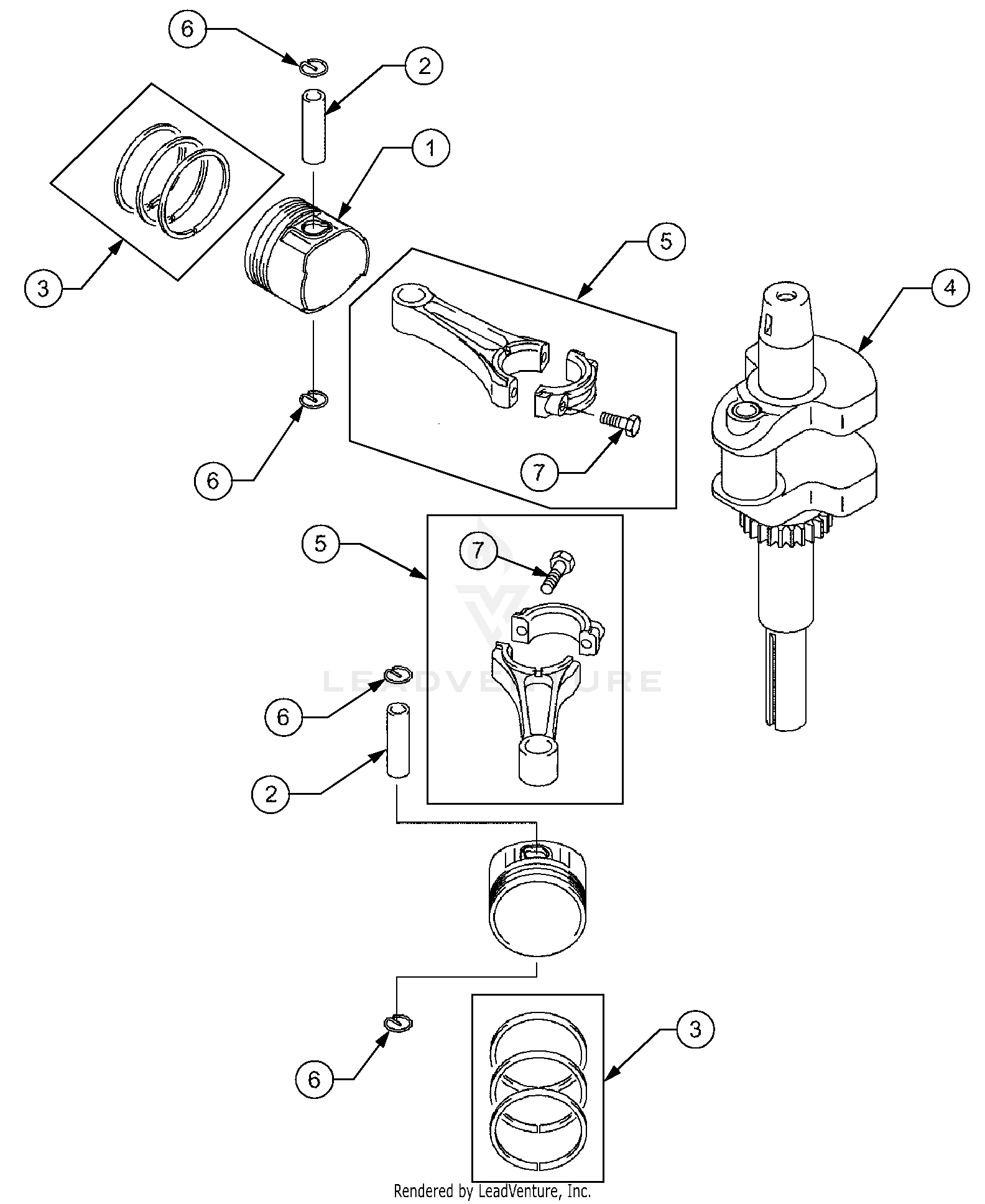 6
2
1
3
5
4
6
7
5
7
LEADVENTURE
6
2
6
3
Rendered by LeadVenture, Inc.