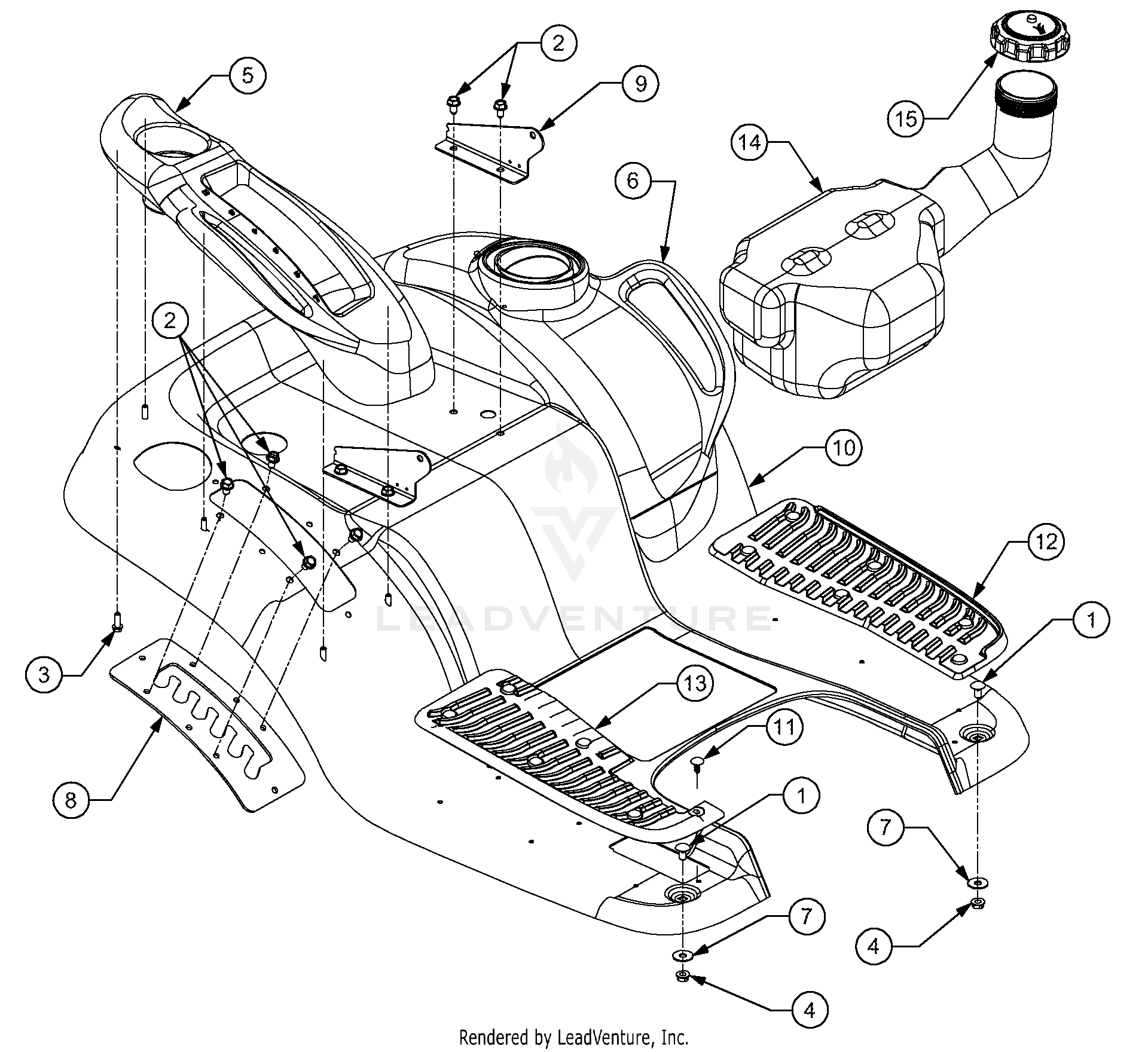 2
5
9
15
14
6
2
10
12
LEADVENTURE
1
3
13
11
8
1
7
7
4
4
Rendered by LeadVenture, Inc.