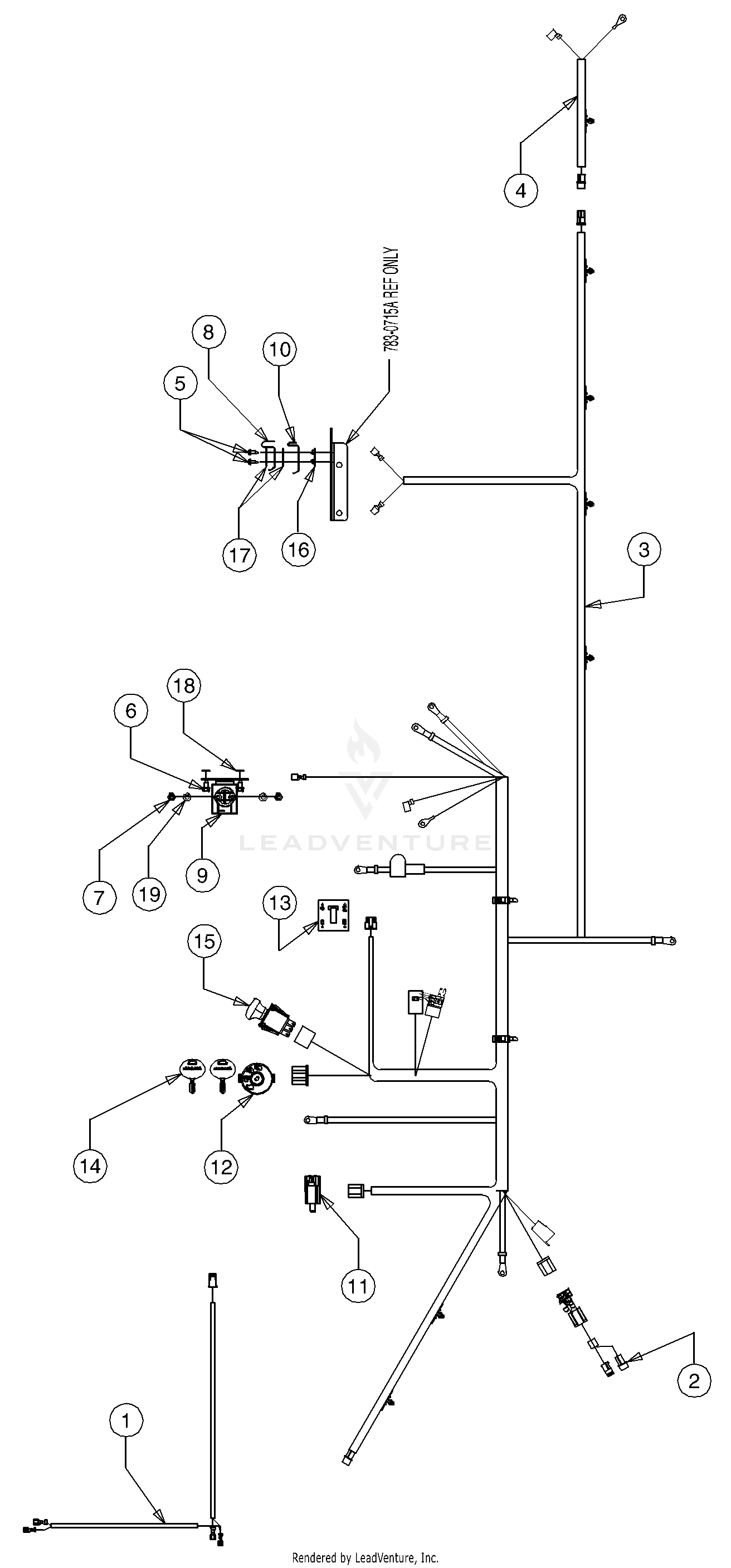 4

783-0715A REF ONLY

8
10
5
17
16
3

18
6
7
19
9
LEADVENTURE
13
15
14
12
11
2
1

Rendered by LeadVenture, Inc.