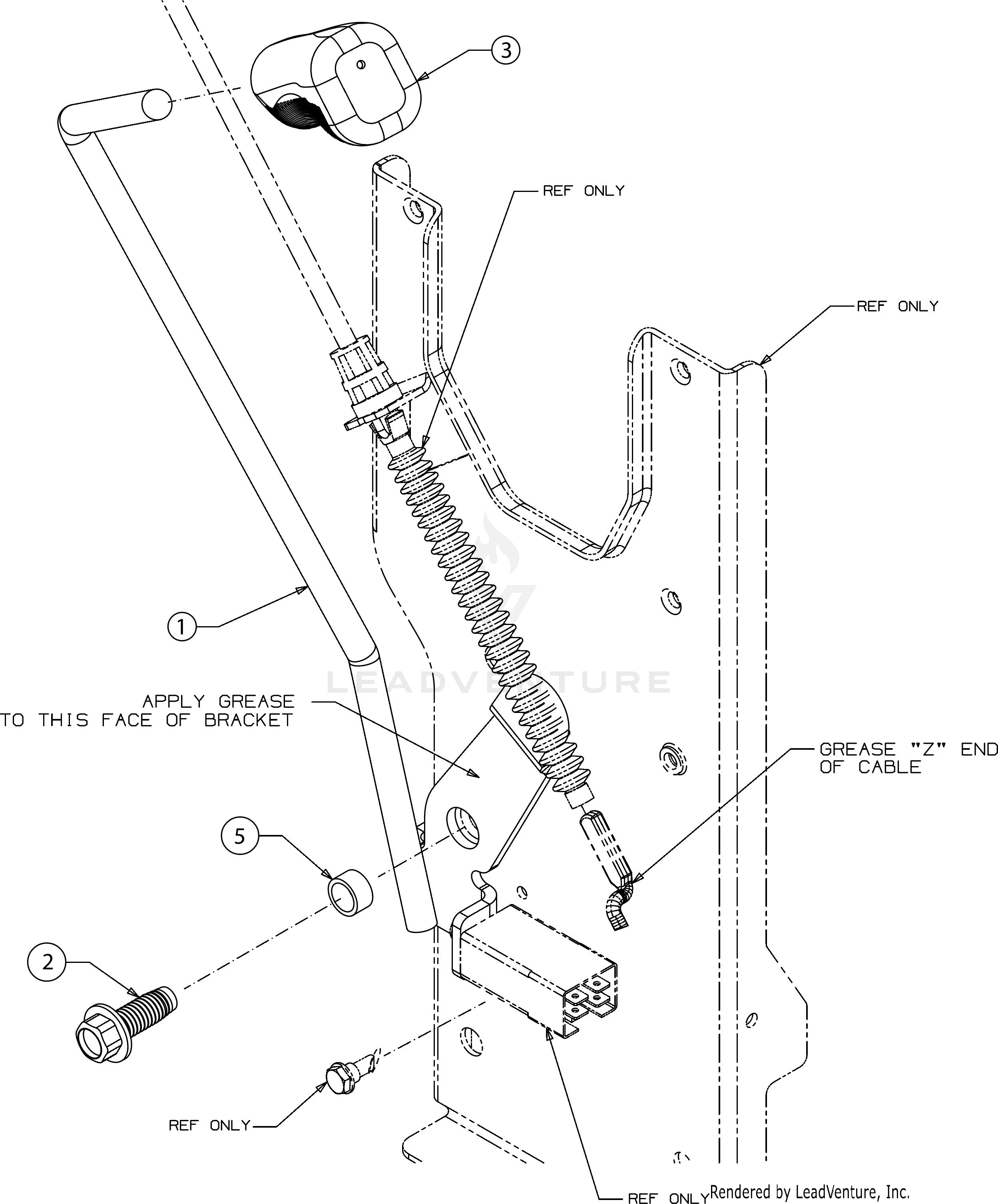 3

REF ONLY

REF ONLY

1

LEADVENTURE

APPLY GREASE
TO THIS FACE OF BRACKET

GREASE "Z" END
OF CABLE

5

2

REF ONLY

REF ONLY

Rendered by LeadVenture, Inc.