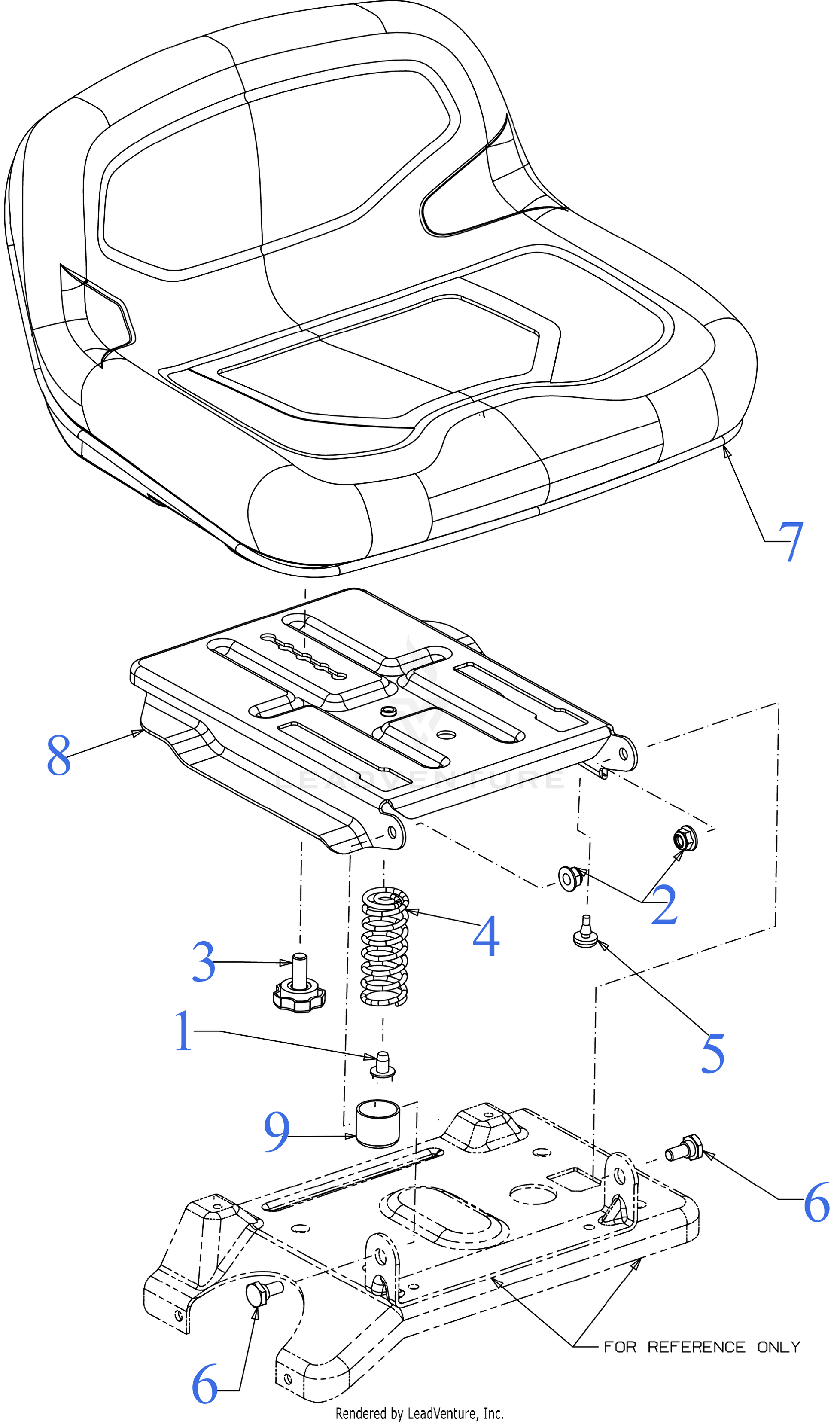 7
8
LEADVENTURE
2
4
3
5
1
9
6
6
FOR REFERENCE ONLY
Rendered by LeadVenture, Inc.