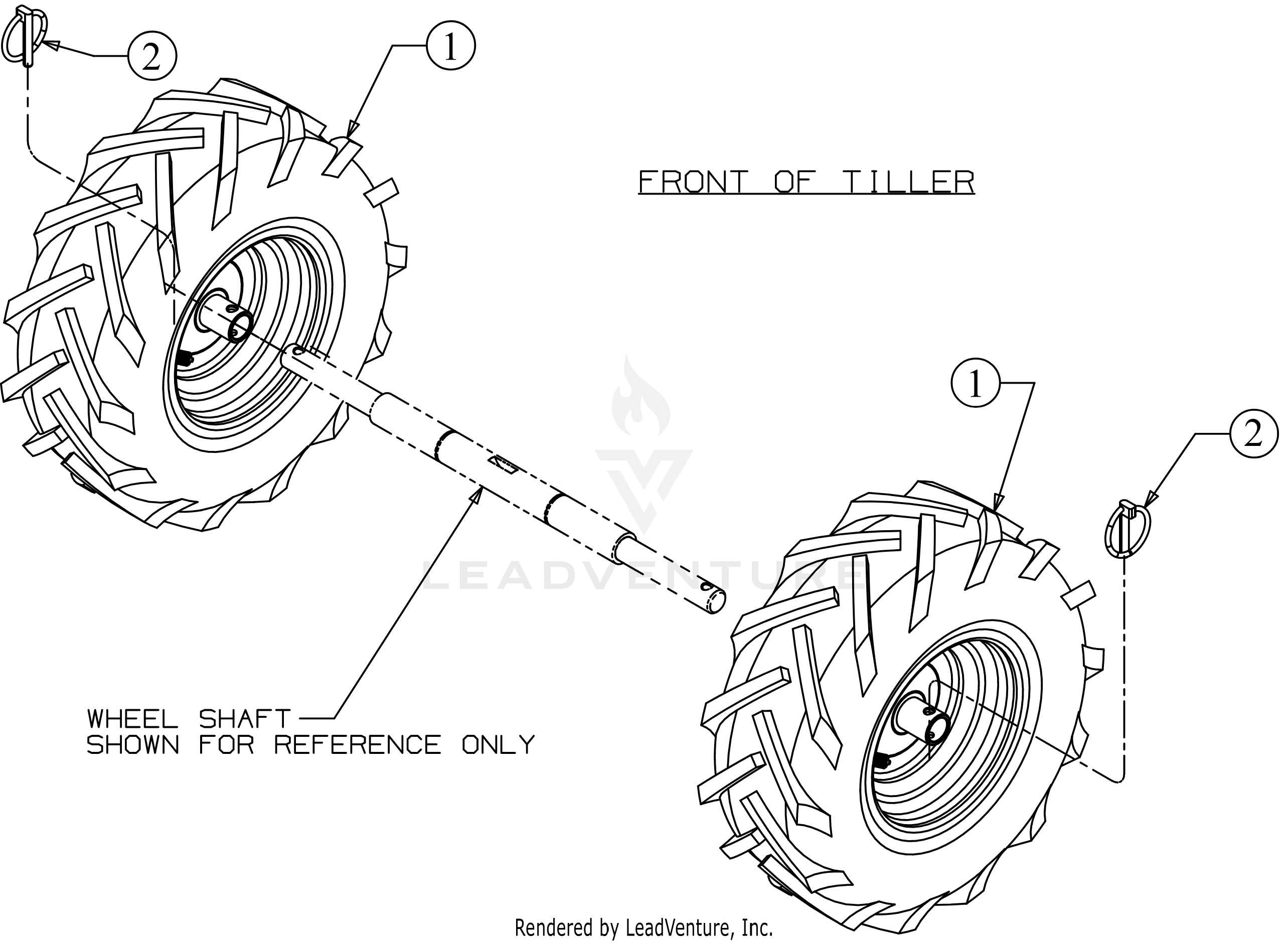 2

1

FRONT OF TILLER

1

2

LEADVENTURE

WHEEL SHAFT
SHOWN FOR REFERENCE ONLY

Rendered by LeadVenture, Inc.