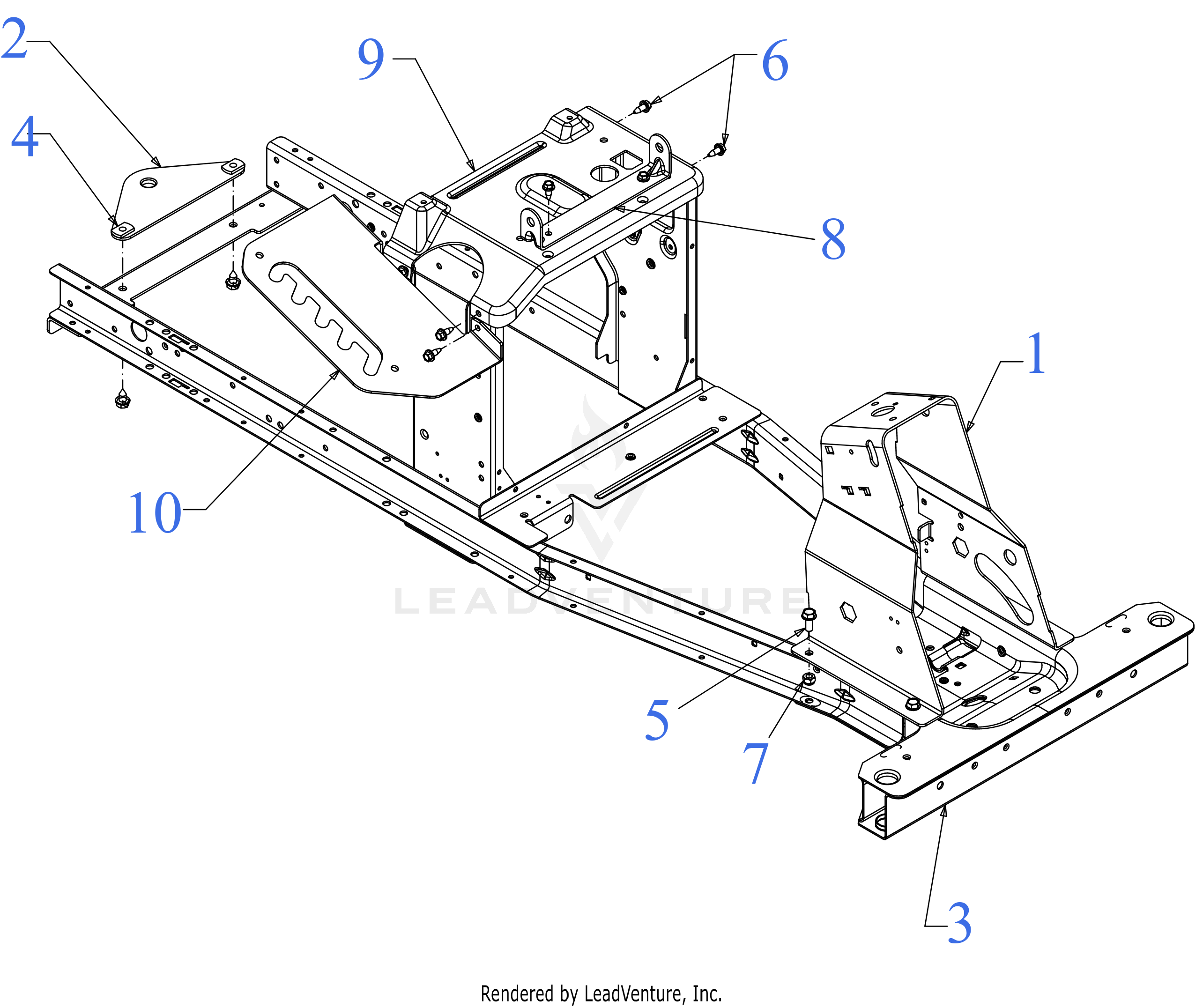 2
9
6
4
8
1
10
LEADVENTURE
5
7
3
Rendered by LeadVenture, Inc.