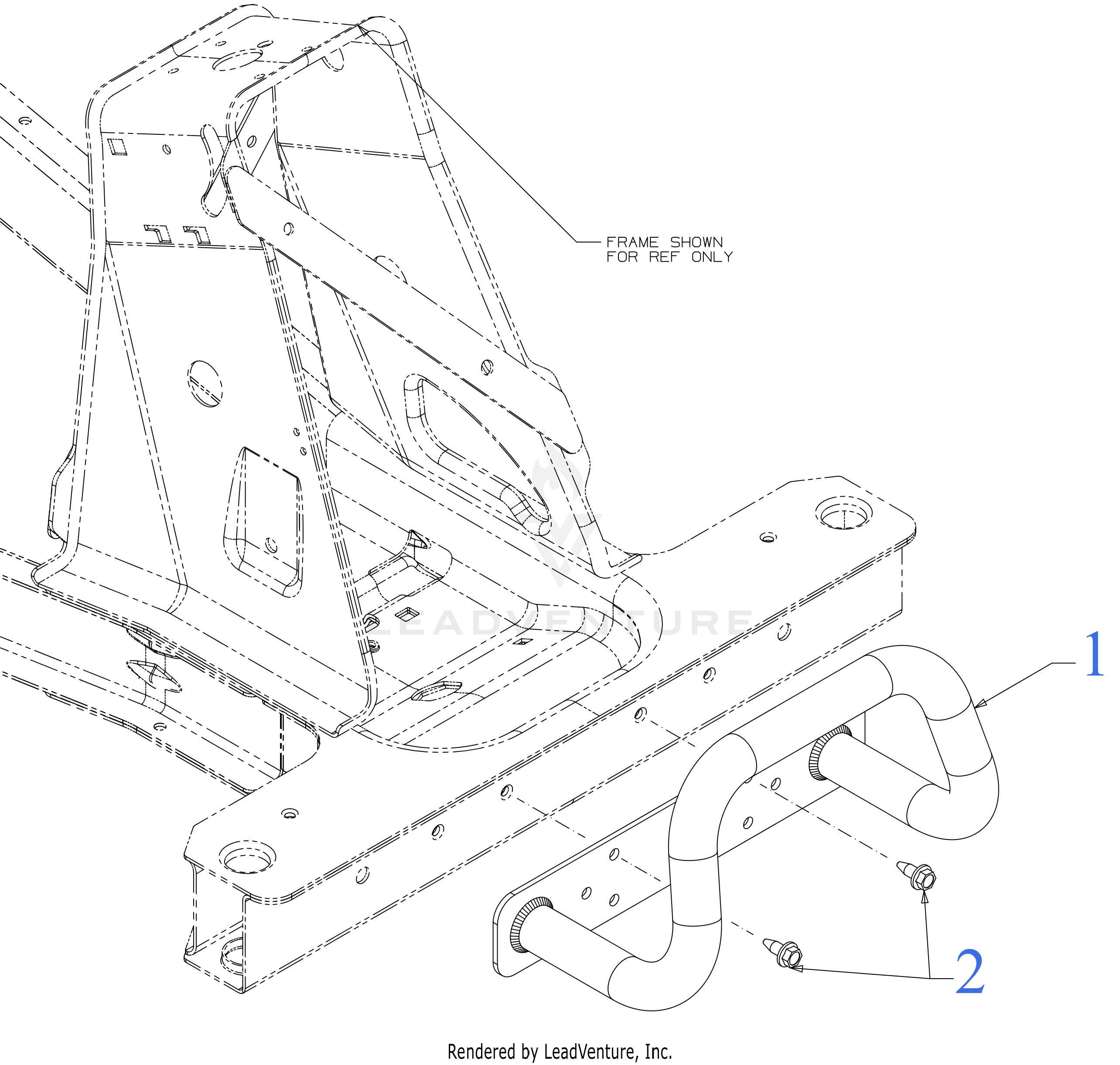 FRAME SHOWN
FOR REF ONLY

LEADVENTURE

1

2

Rendered by LeadVenture, Inc.