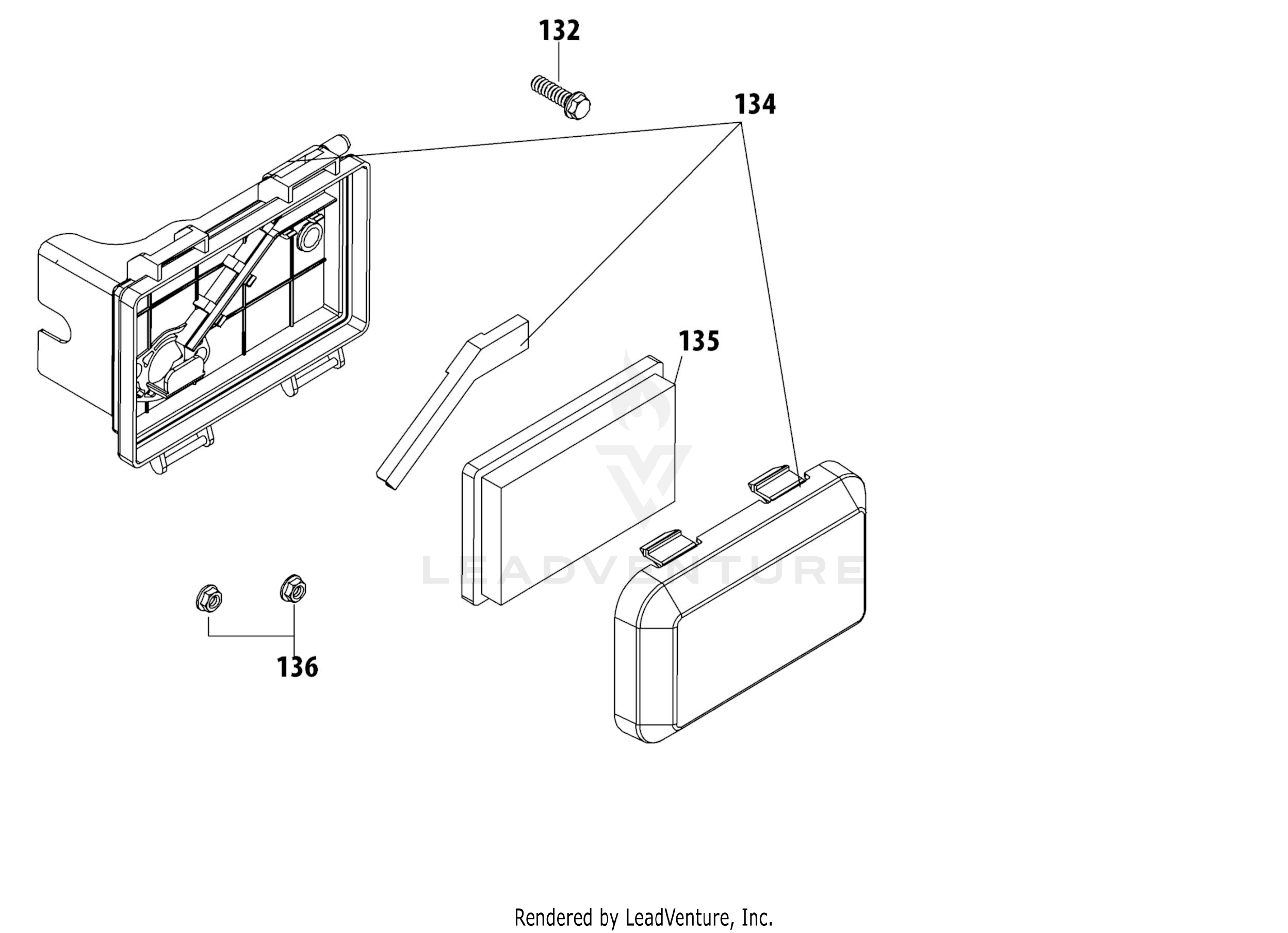 132

134

135

LEADVENTURE

136

Rendered by LeadVenture, Inc.