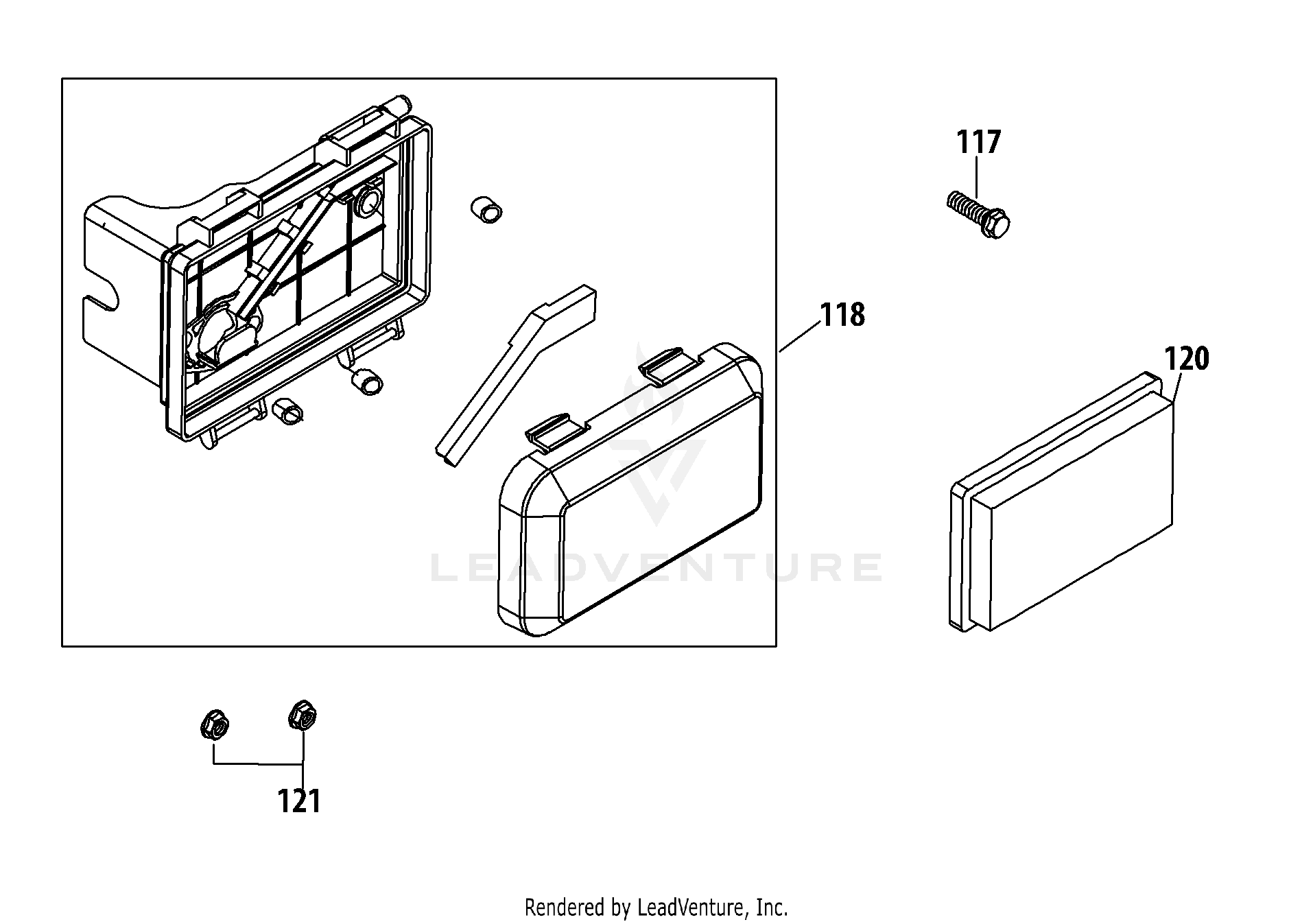 117

118

120

LEADVENTURE

121

Rendered by LeadVenture, Inc.