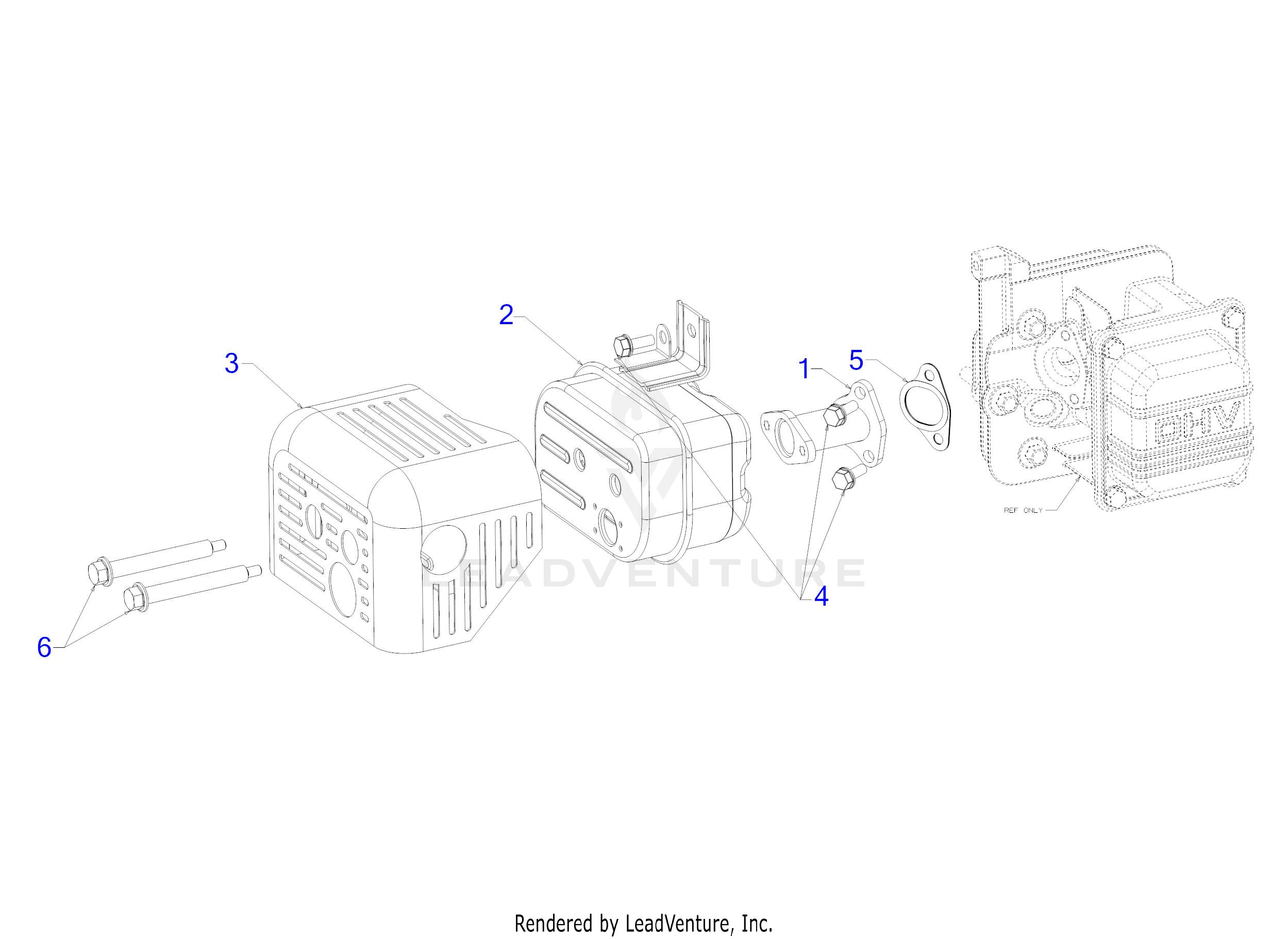 2
3
1
5
OHV
REF ONLY
LEADVENTURE
4
6

Rendered by LeadVenture, Inc.