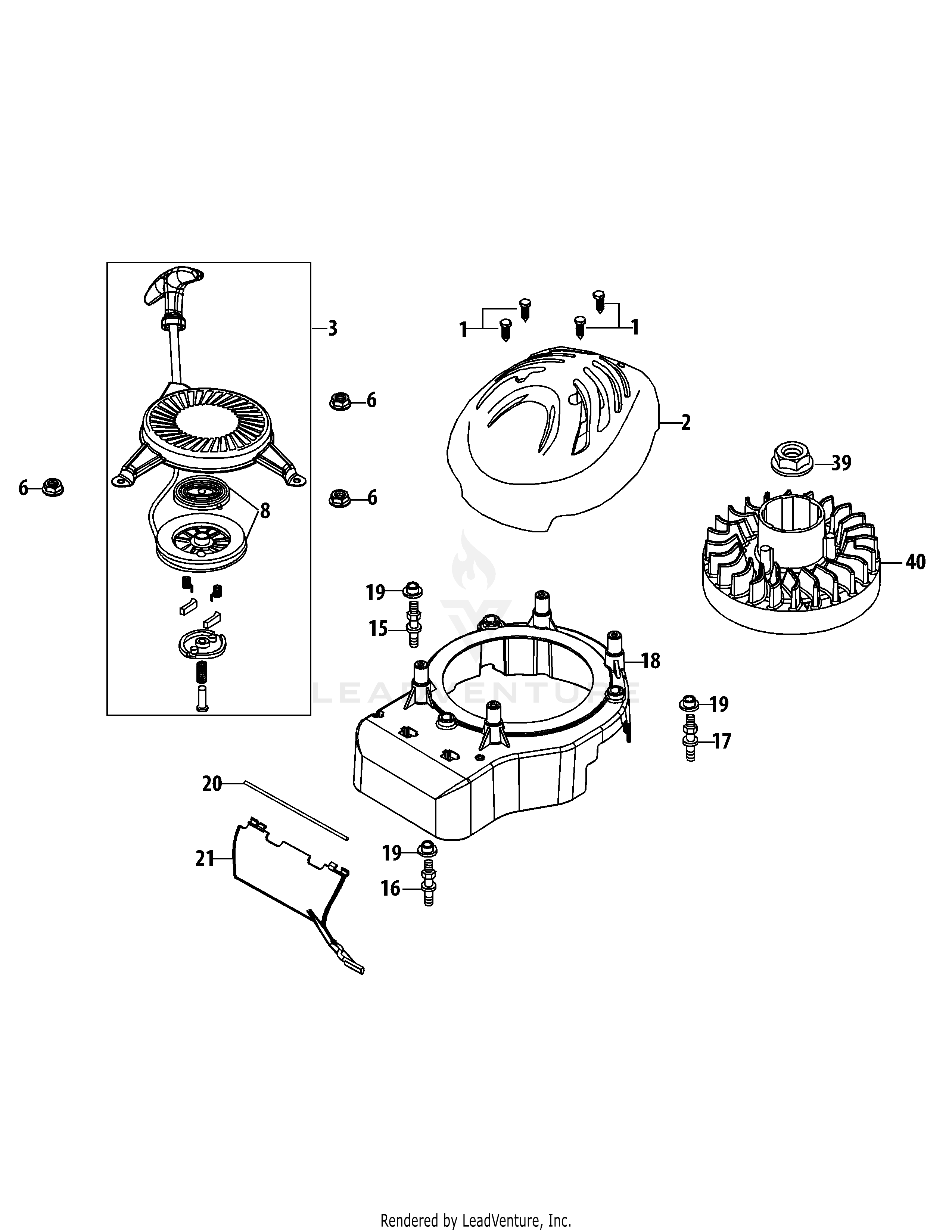 3

1

1

6

2

39

6

6

8

40

19

15

18

LEADVENTURE

19

17

20

21

19

16

Rendered by LeadVenture, Inc.