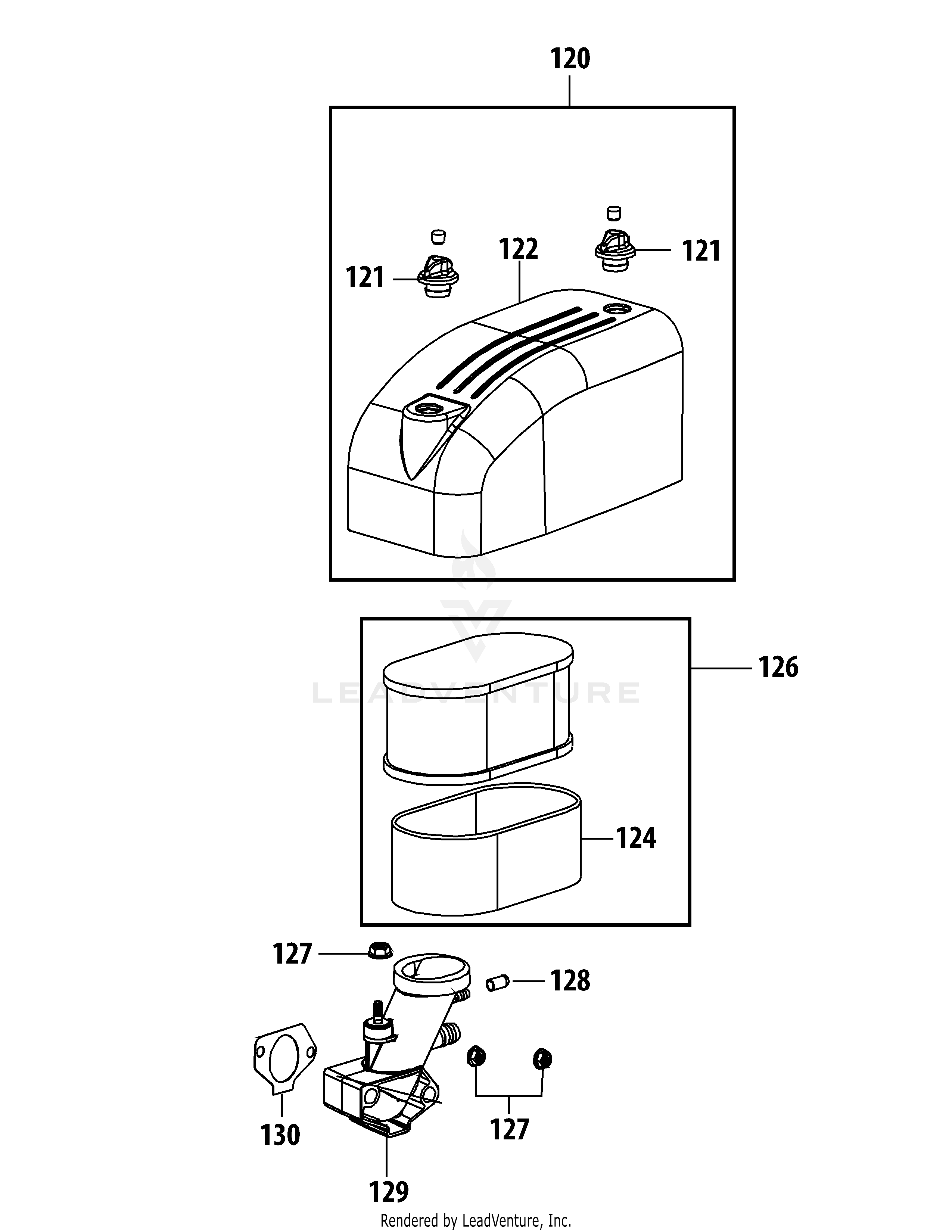 120

121
122
121

LEADVENTURE

126

124

127
128

130
127

129

Rendered by LeadVenture, Inc.