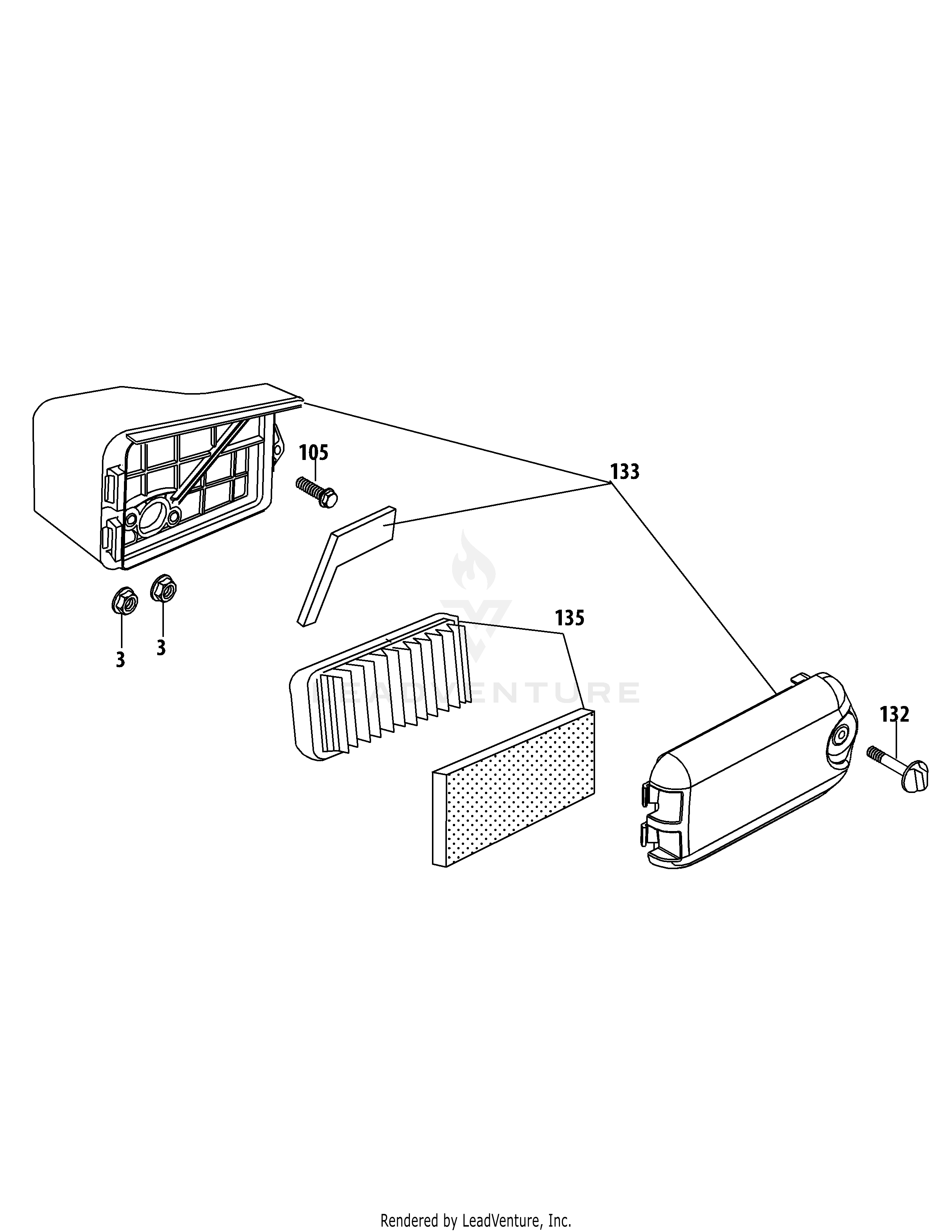 105

133

3

3

135

LEADVENTURE

132

Rendered by LeadVenture, Inc.