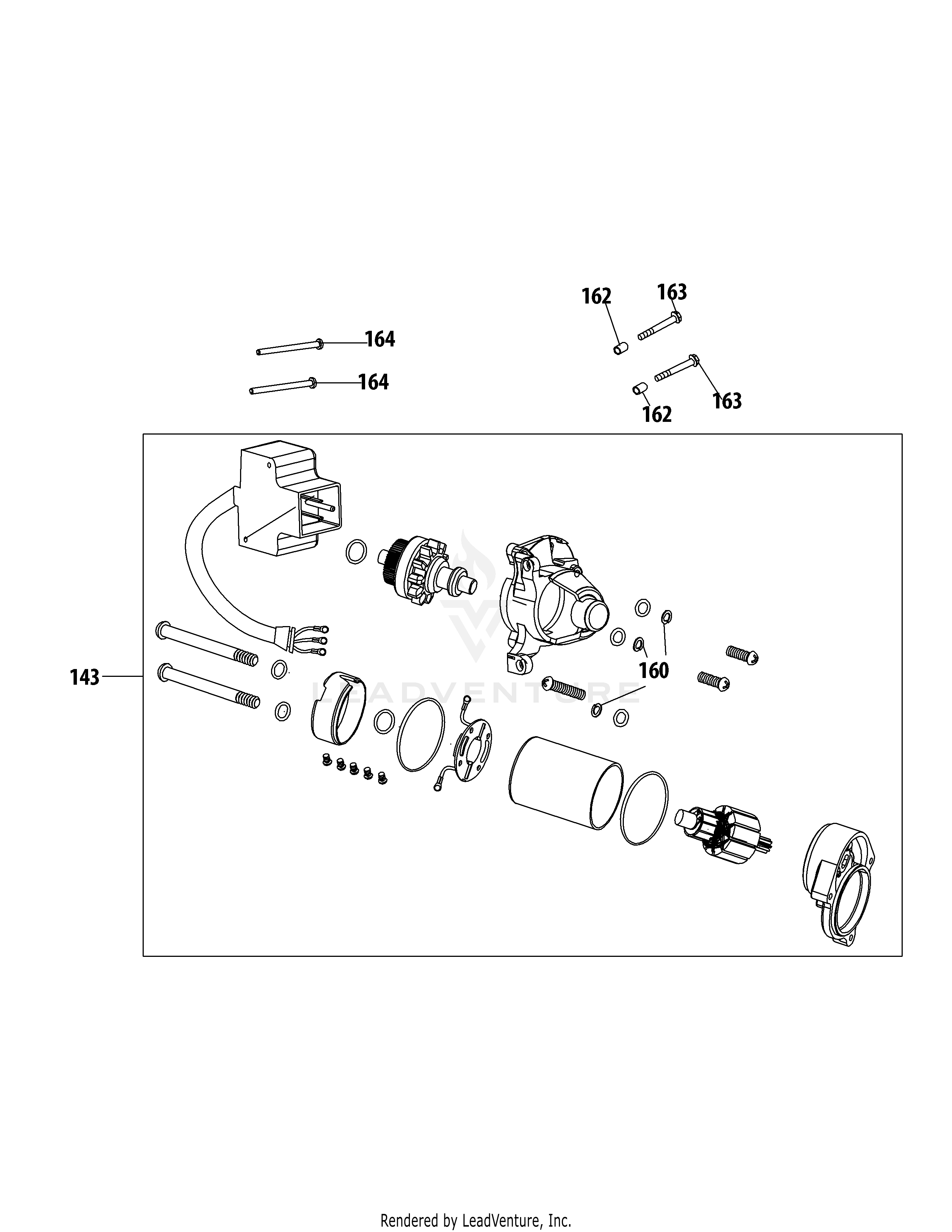 162
163
164
164
163
162
143
160
LEADVENTURE
Rendered by LeadVenture, Inc.