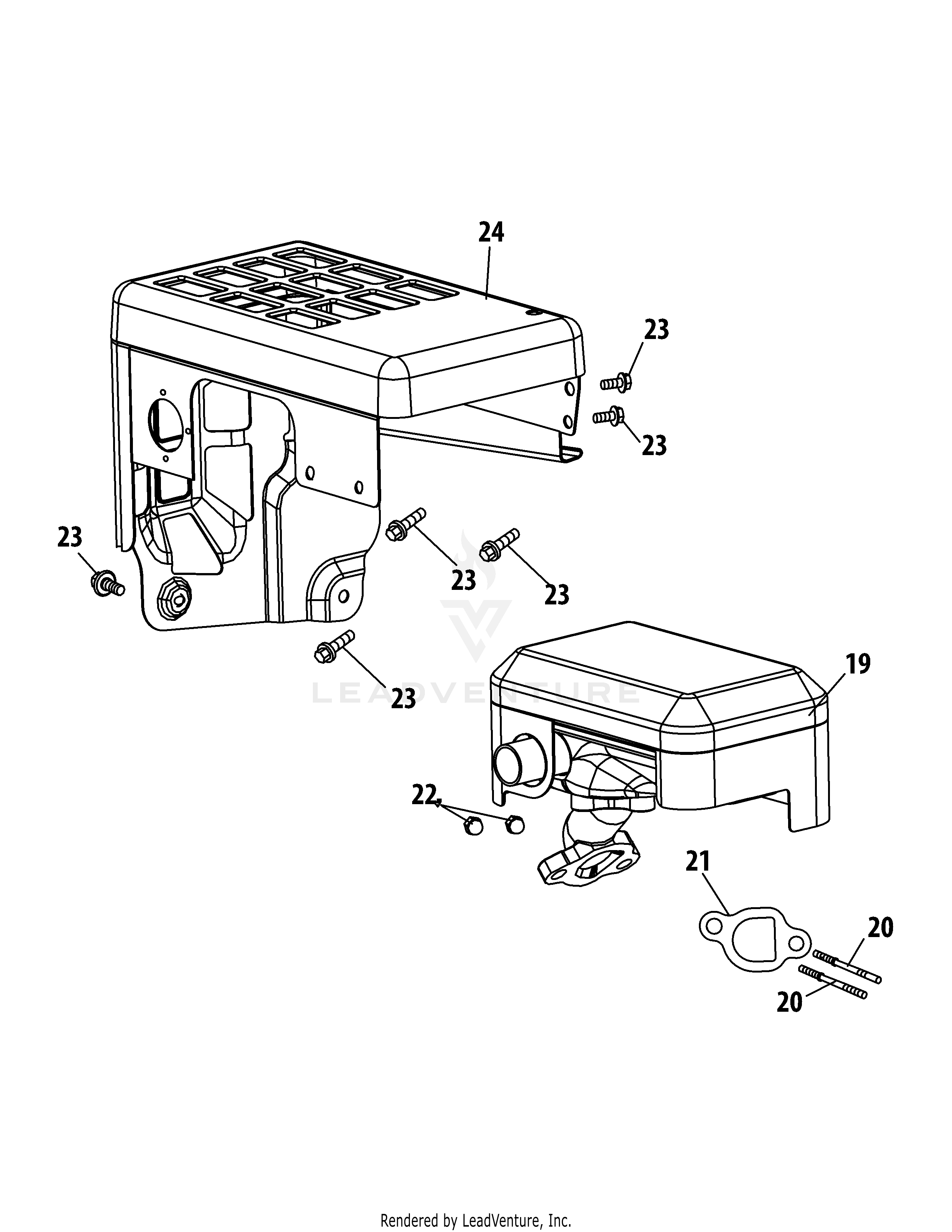 24

23

23

23

23

23

23

LEADVENTURE

19

22

21

20

20

Rendered by LeadVenture, Inc.