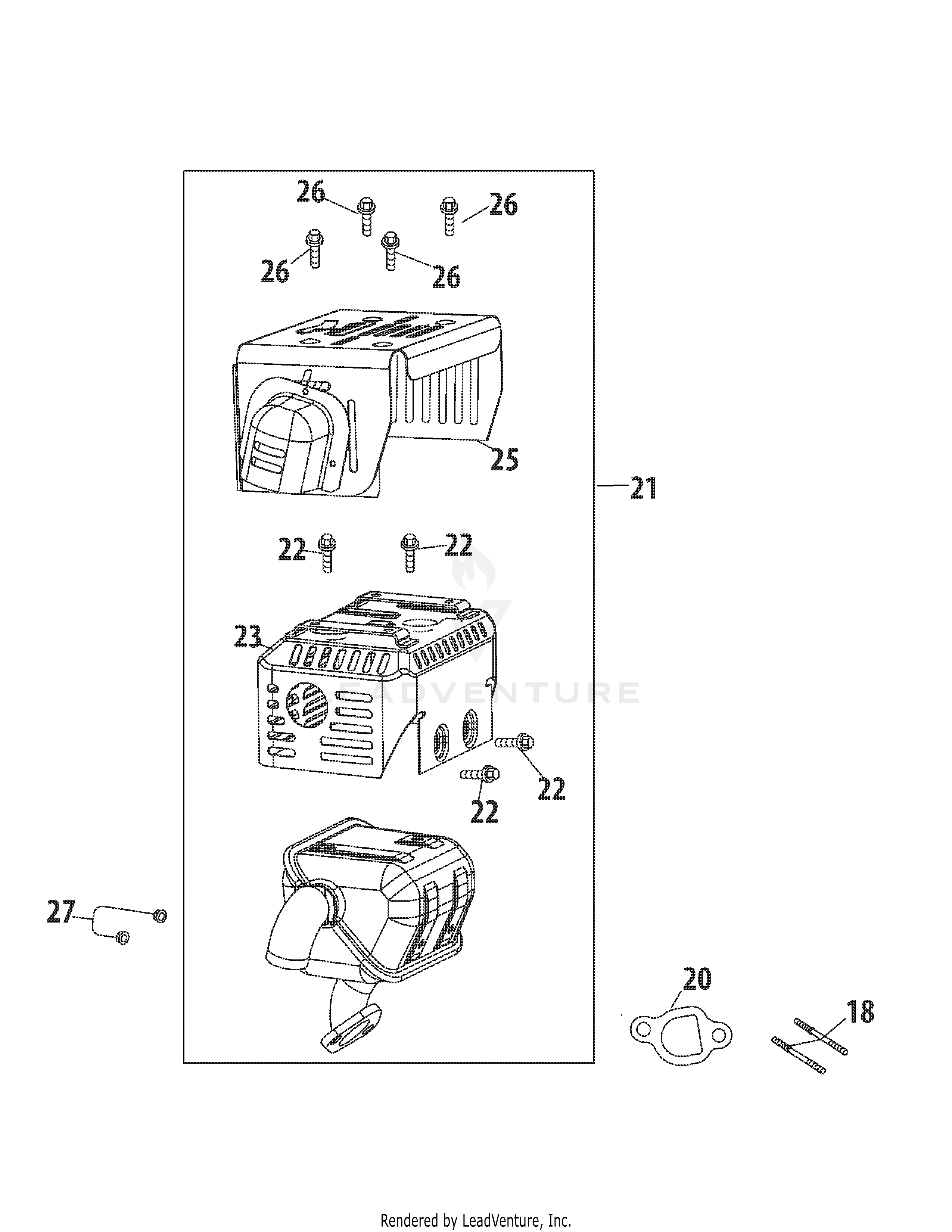 26
26
26
26
25
21
22
22
23
LEADVENTURE
22
22
27
20
18
Rendered by LeadVenture, Inc.