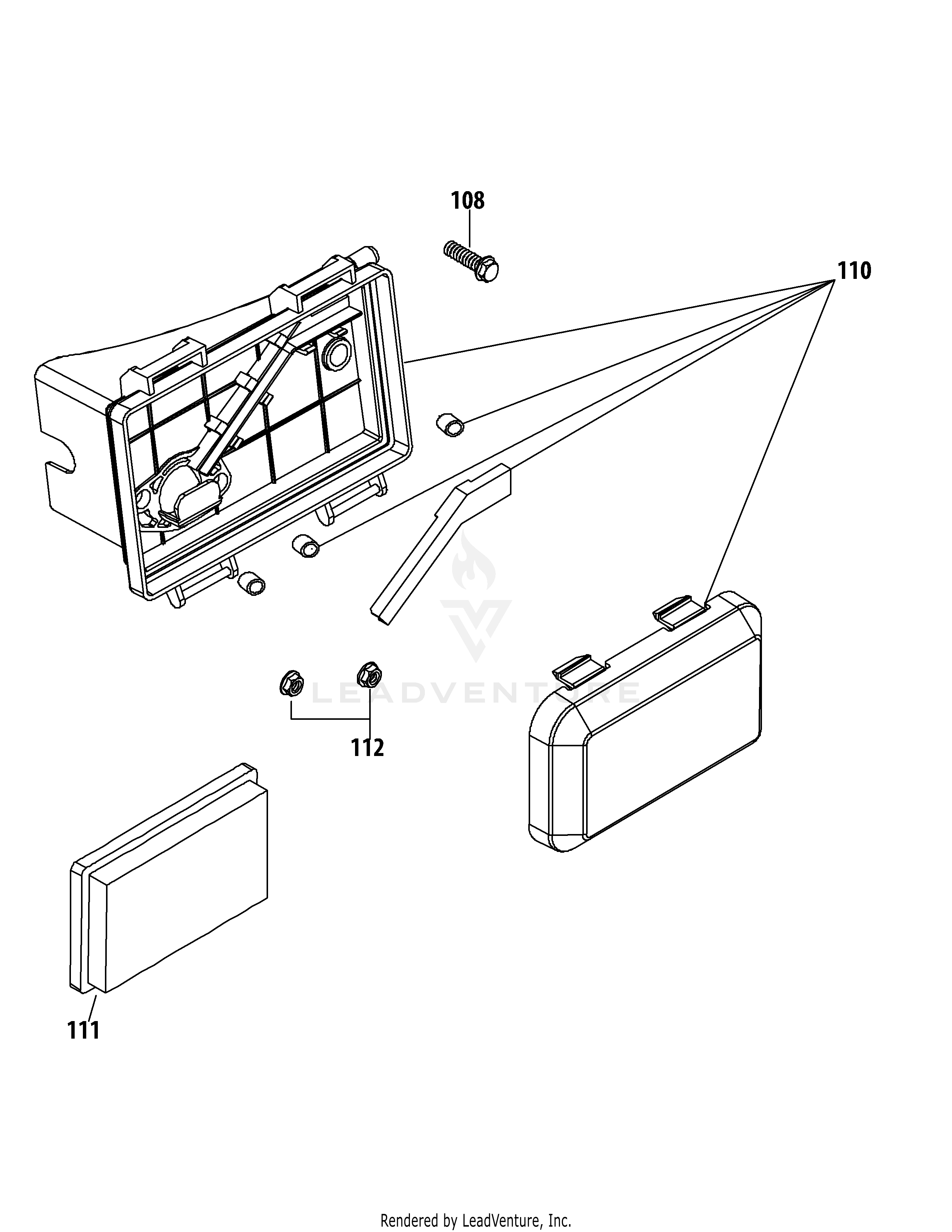 108

110

LEADVENTURE

112

111

Rendered by LeadVenture, Inc.