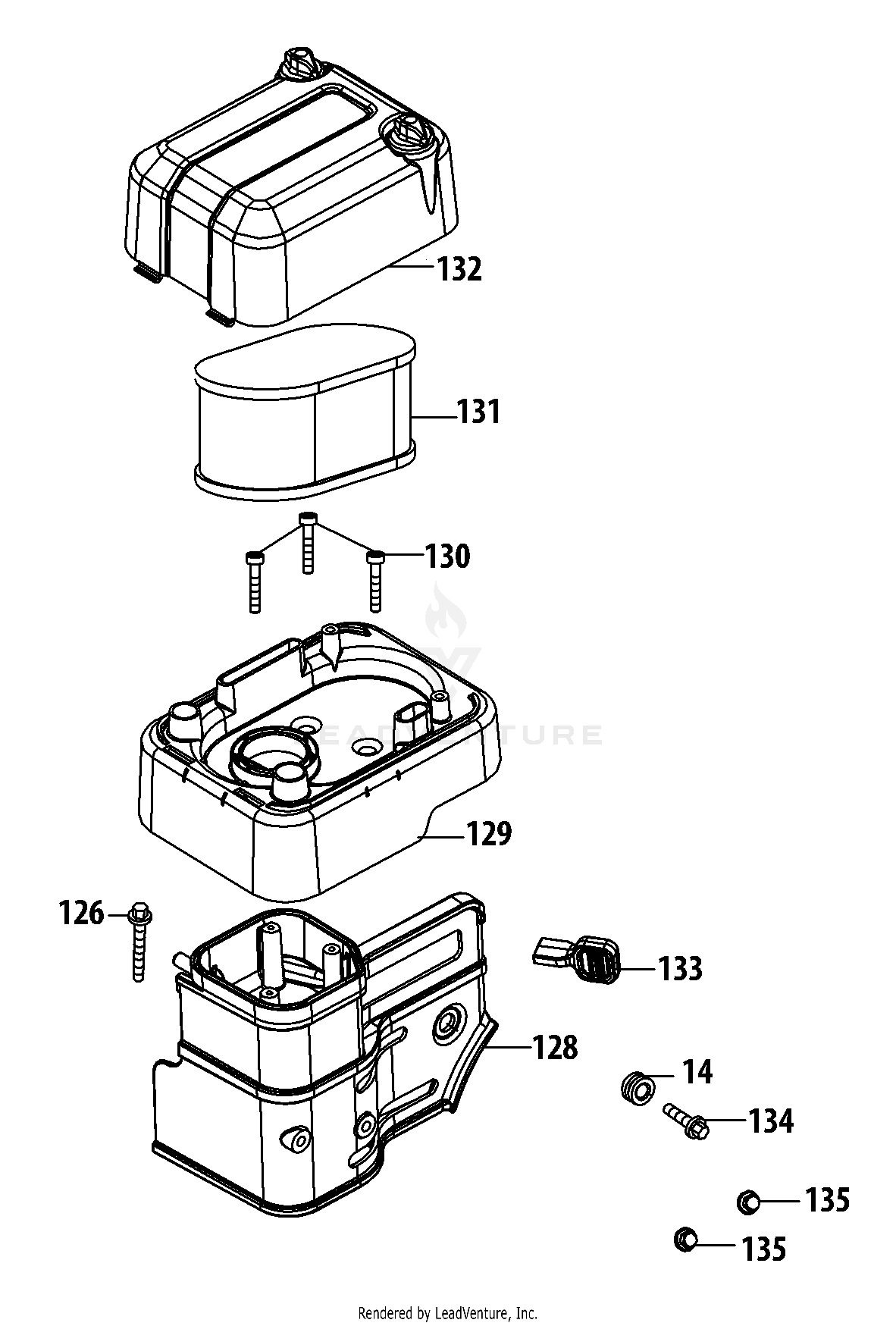 132

131

130

LEADVENTURE

129

126

133

128

14

134

135

135

Rendered by LeadVenture, Inc.